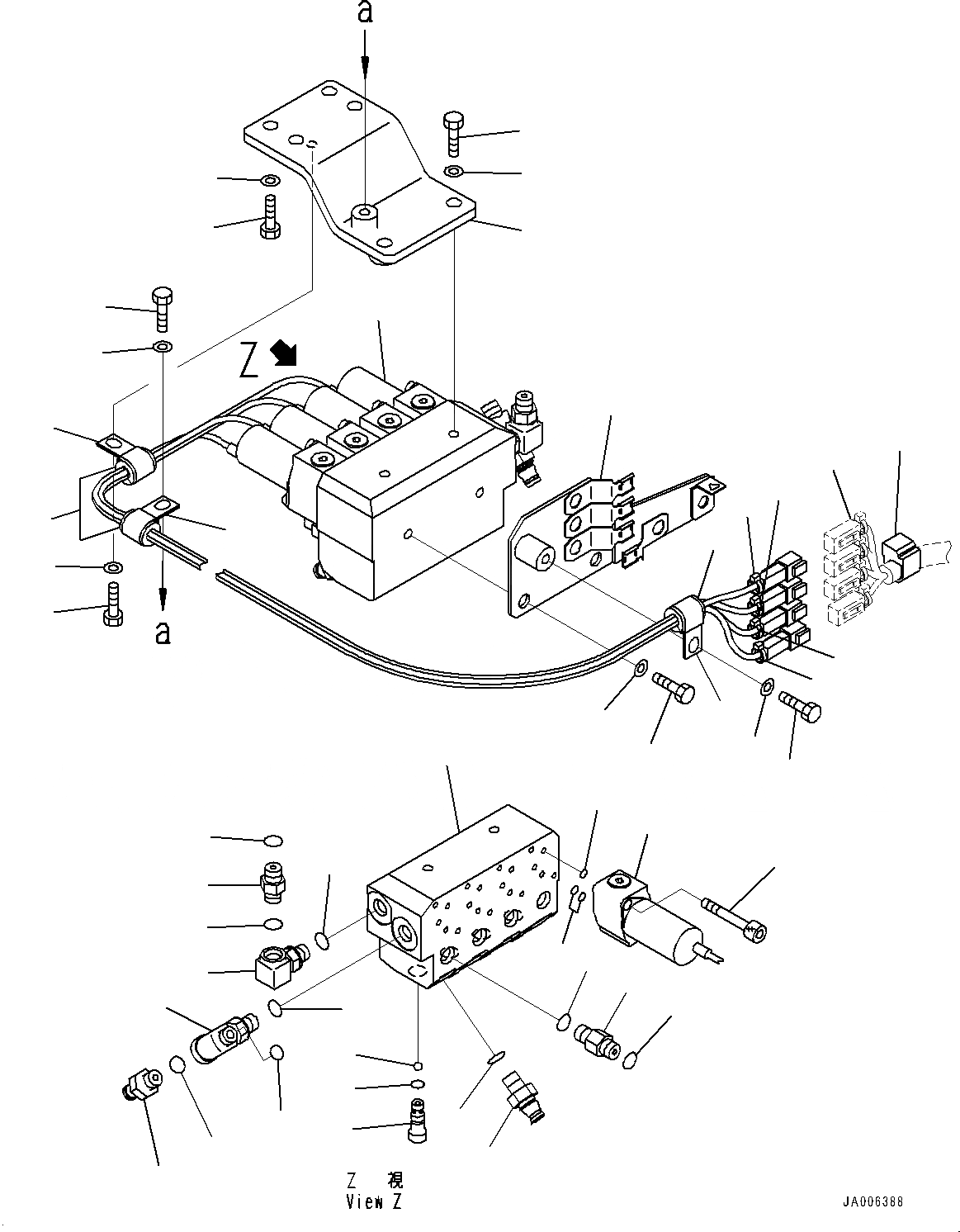 a

Z

a

Z 視
View Z

JA006388