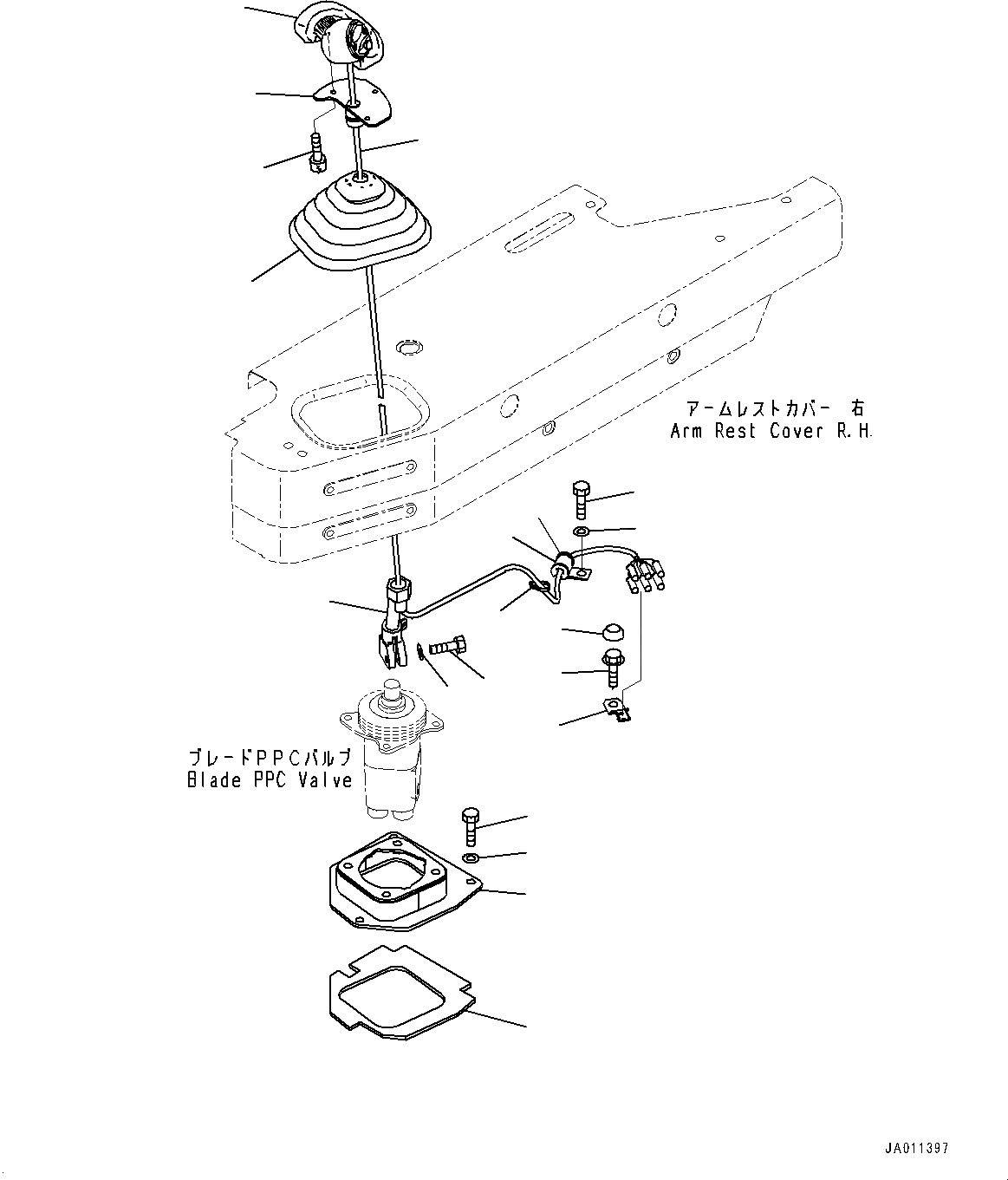 アームレストカバー 右
Arm Rest Cover R.H.

ブレードPPCバルブ
Blade PPC Valve

JA011397