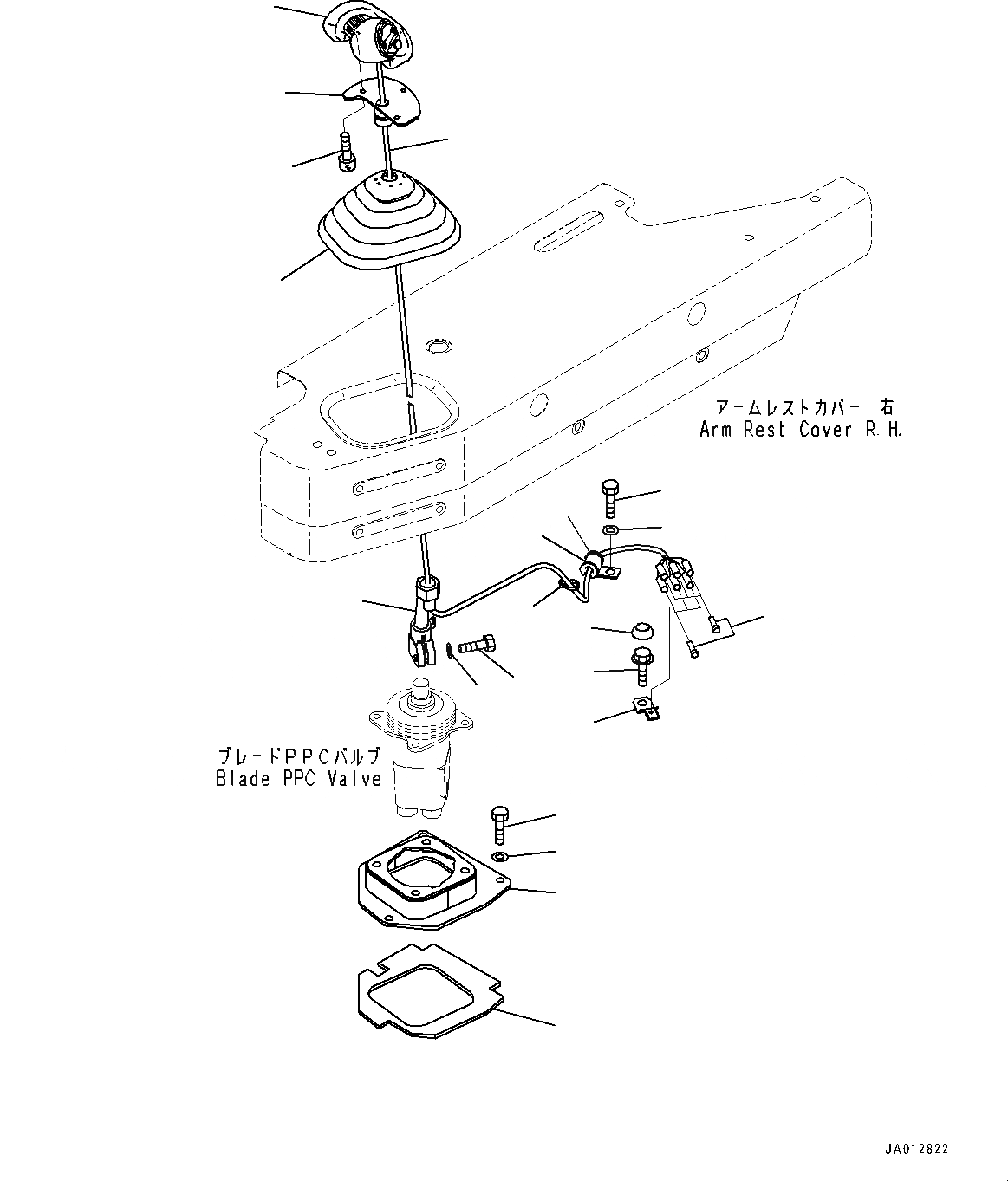 アームレストカバー 右
Arm Rest Cover R.H.

ブレードPPCバルブ
Blade PPC Valve

JA012822