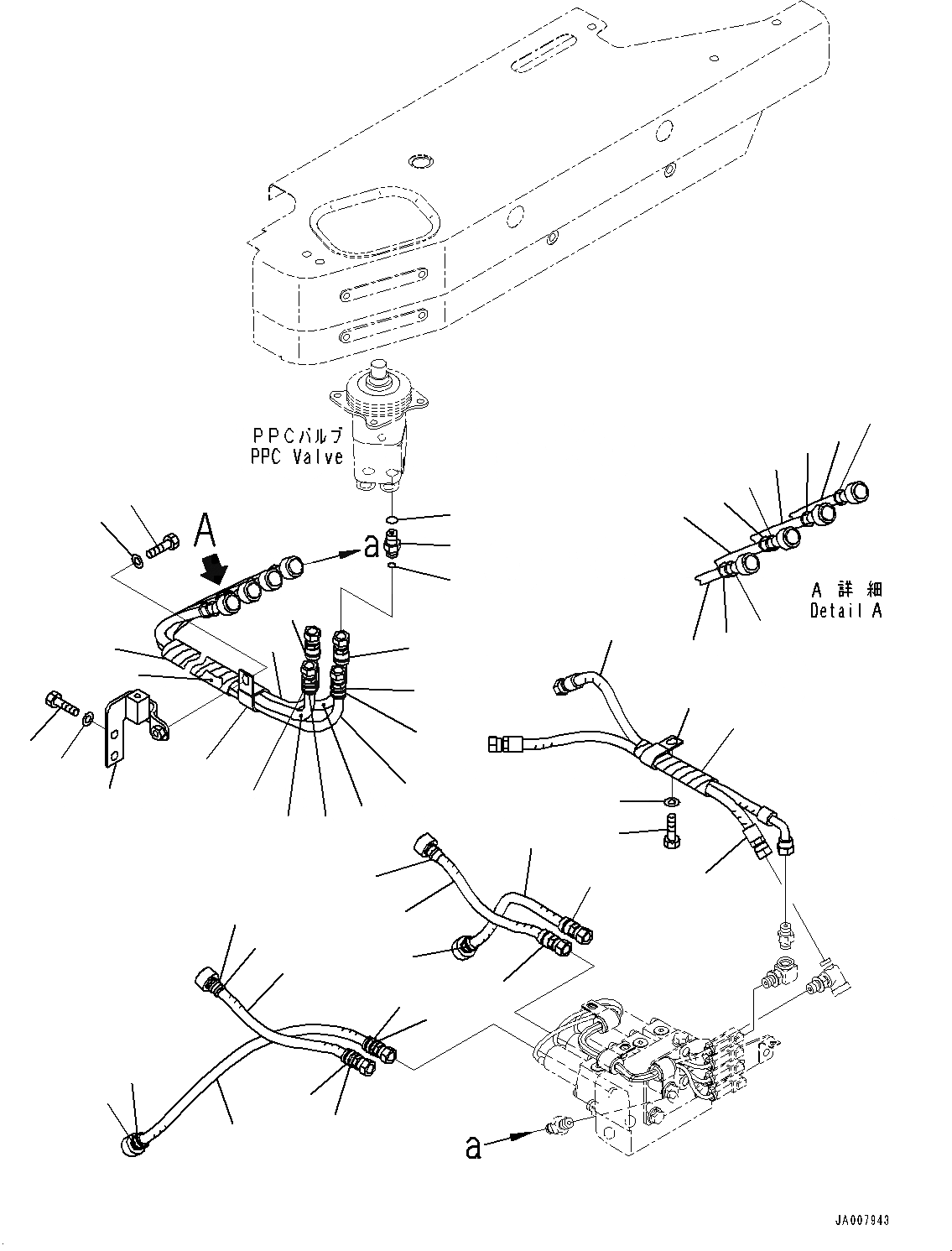 PPCバルブ
PPC Valve

A

a

A 詳細
Detail A

a

JA007943