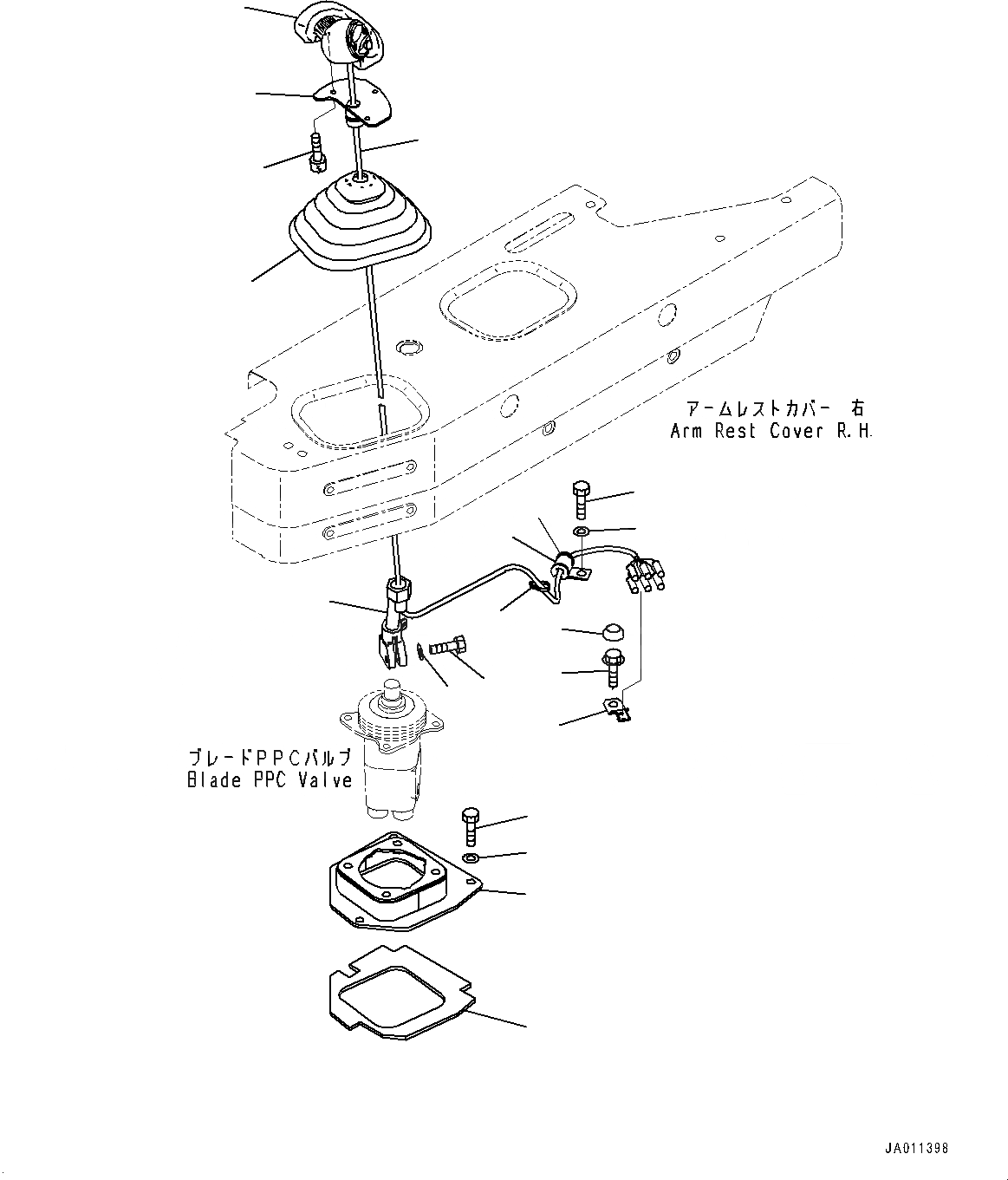 アームレストカバー 右
Arm Rest Cover R.H.

ブレードPPCバルブ
Blade PPC Valve

JA011398