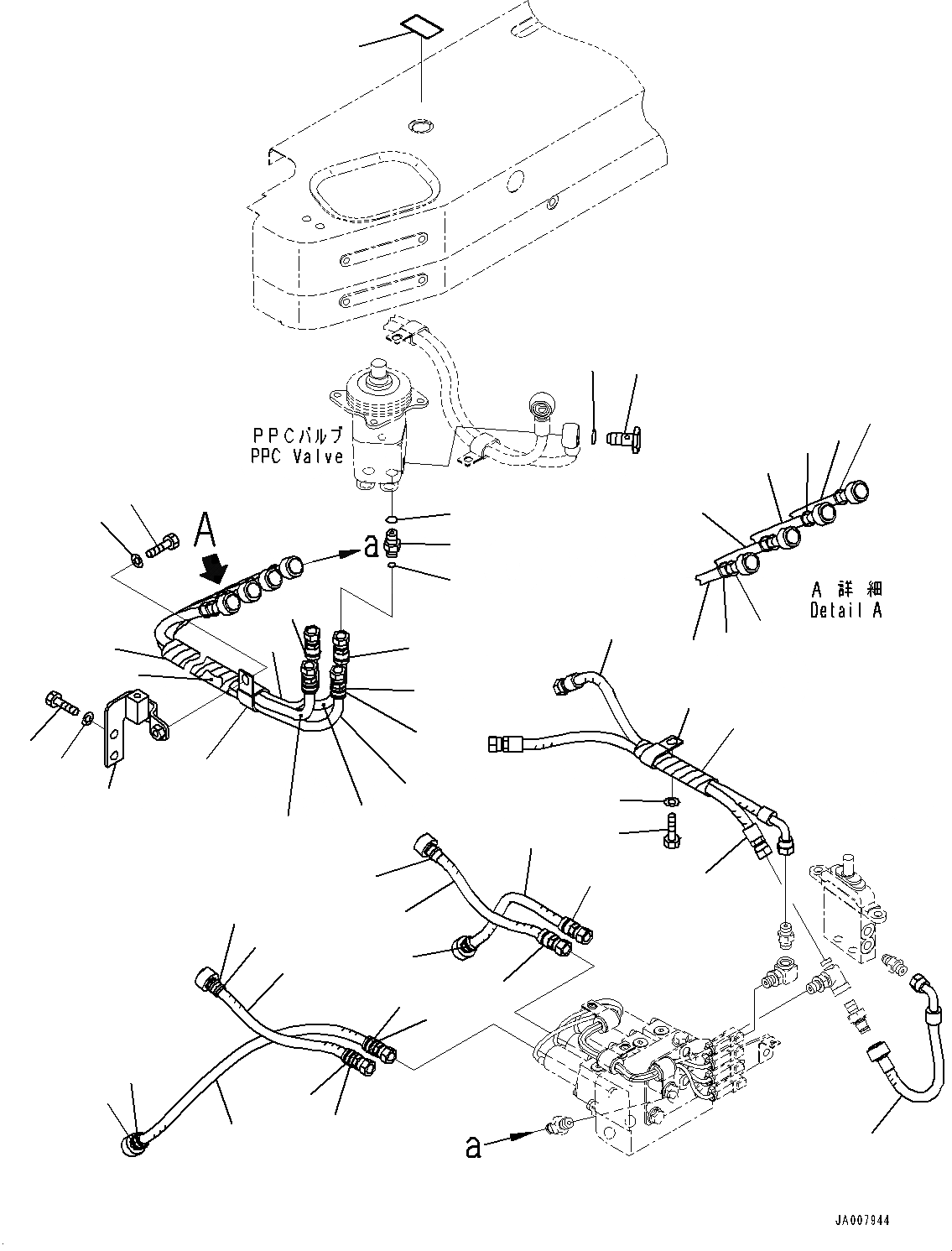 PPCバルブ
PPC Valve

A

a

A 詳細
Detail A

a

JA007944