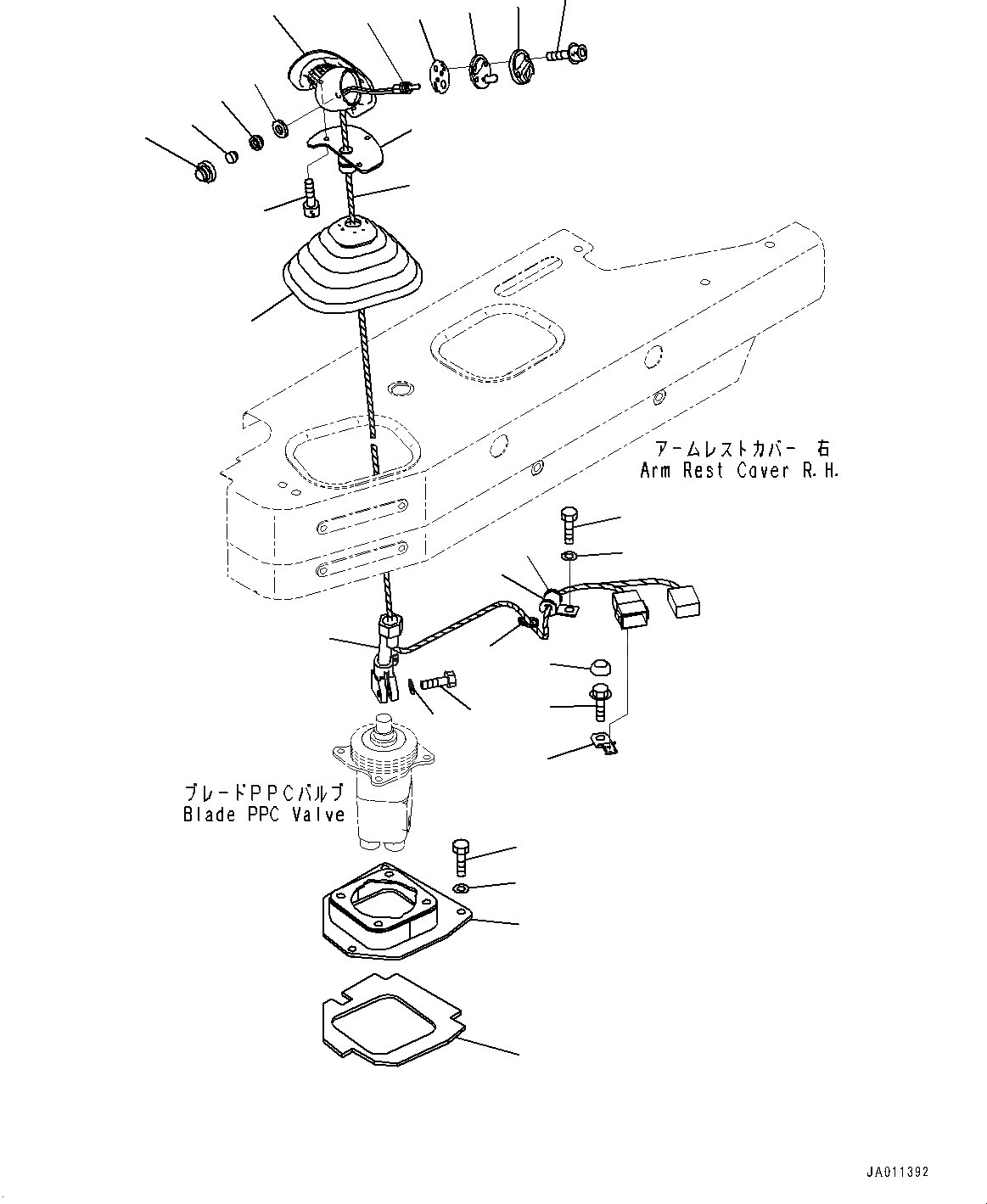 アームレストカバー 右
Arm Rest Cover R.H.

ブレードPPCバルブ
Blade PPC Valve

JA011392