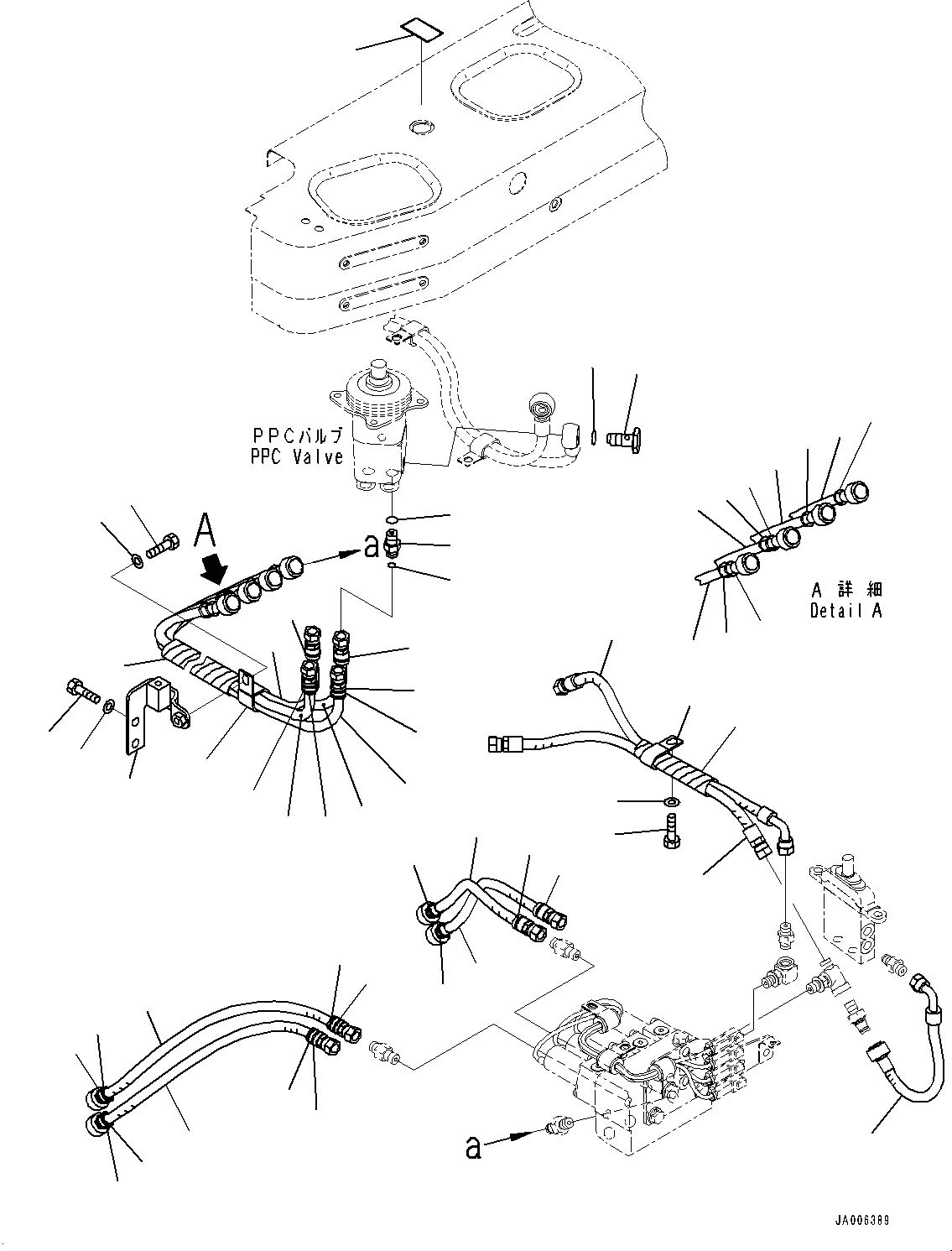 PPCバルブ
PPC Valve

A

a

A 詳細
Detail A

a

JA006389