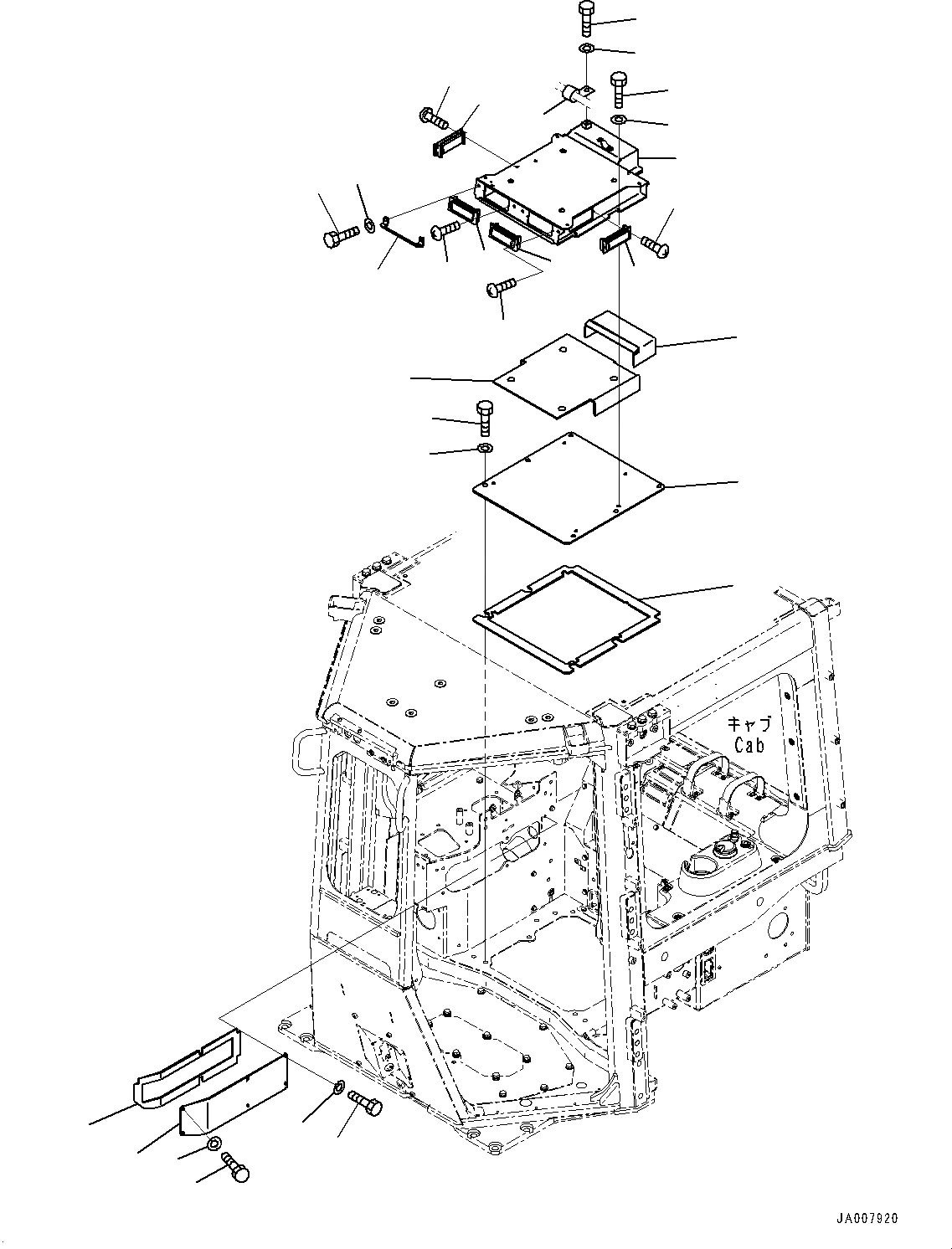 キャブ
Cab

JA007920