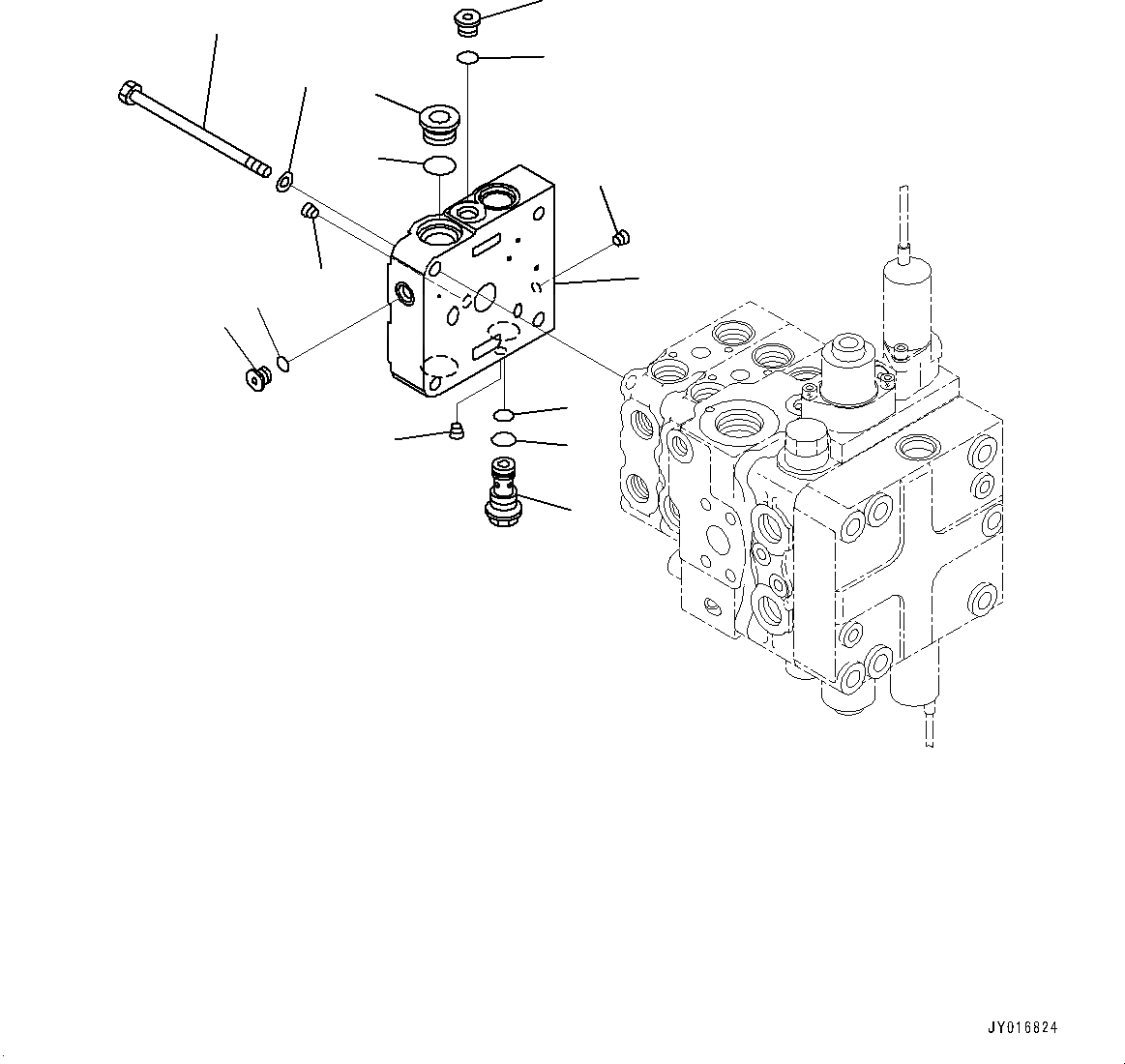 JY016824