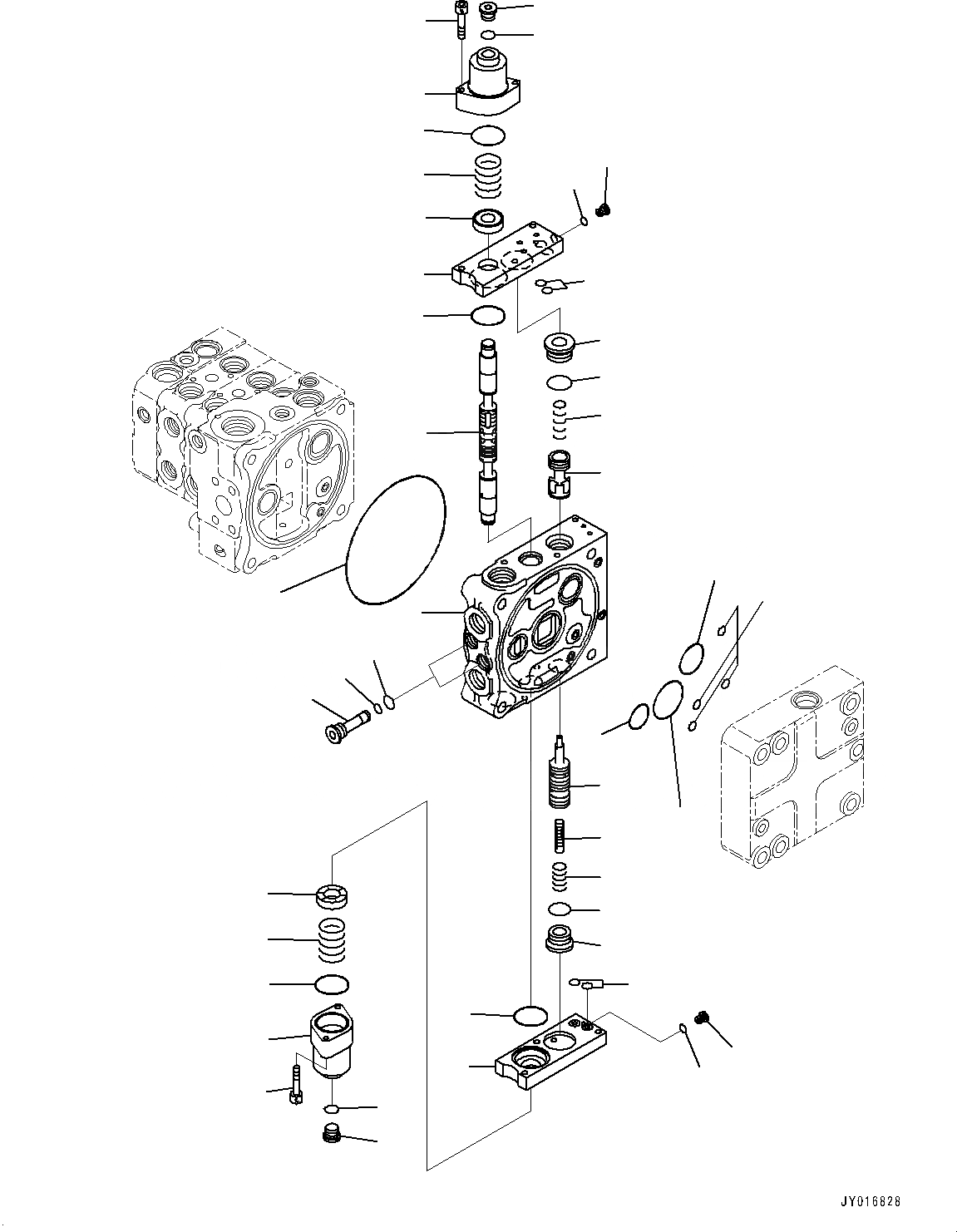 JY016828