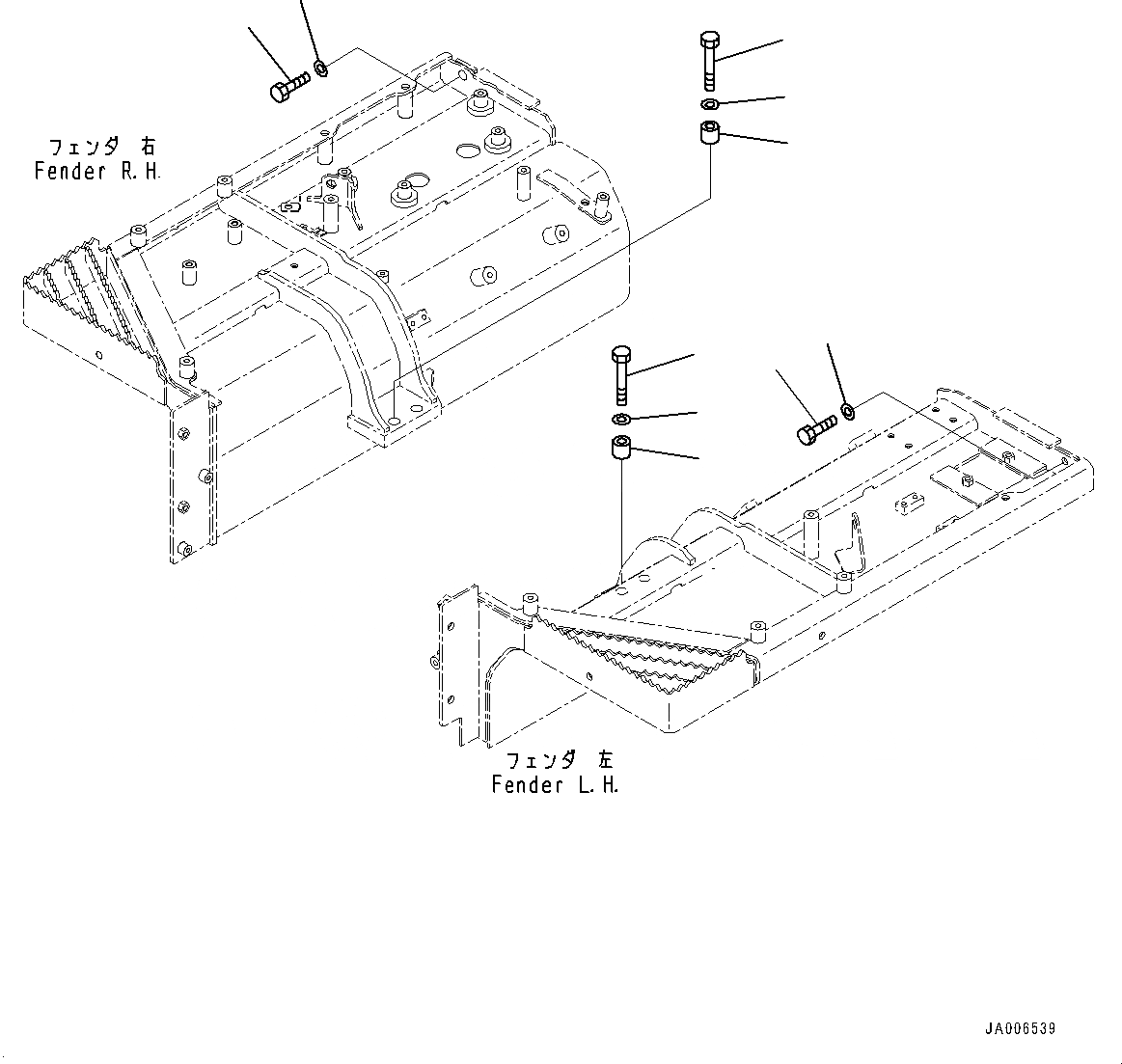 フェンダ 右
Fender R.H.

フェンダ 左
Fender L.H.

JA006539