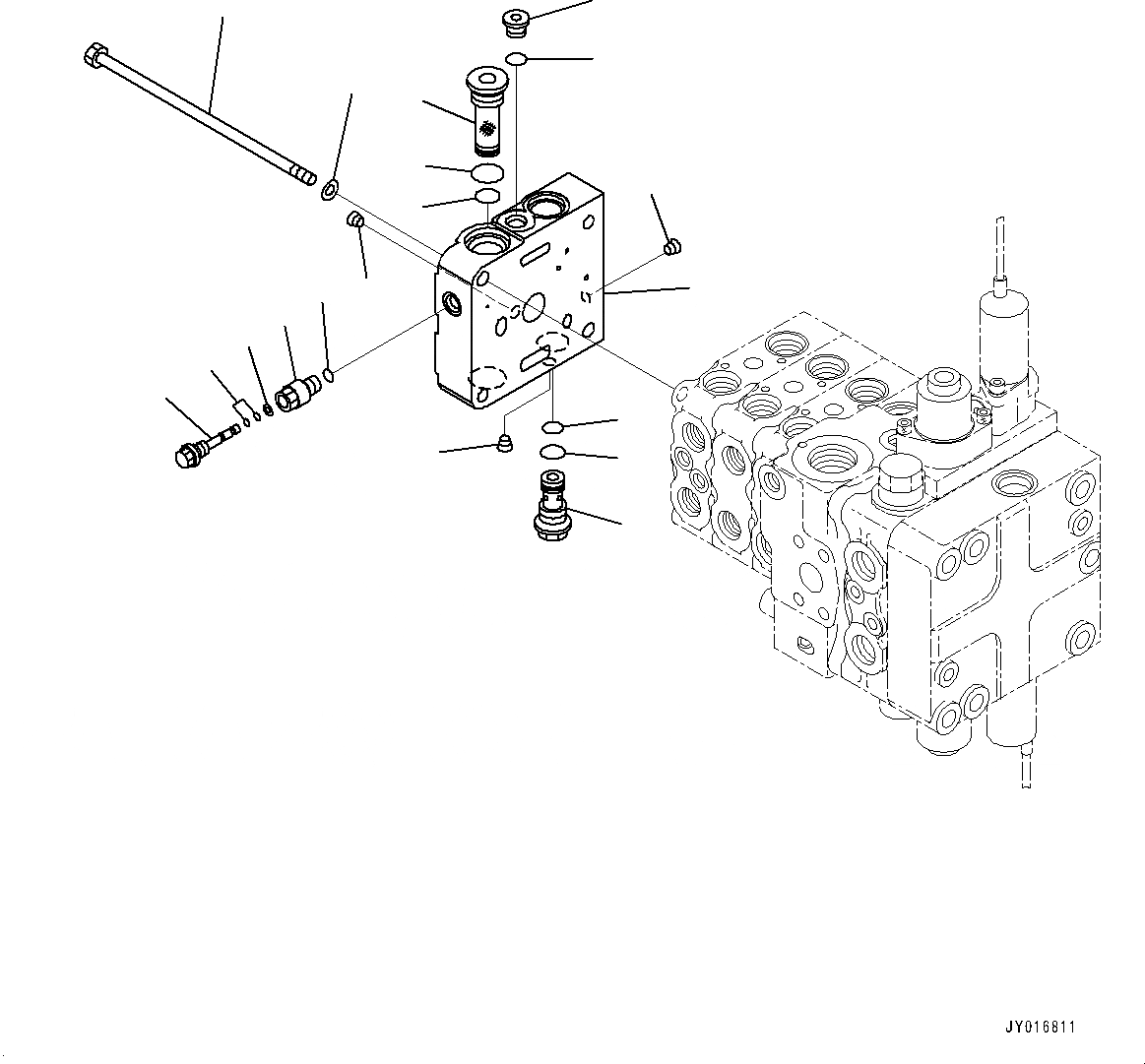 JY016811