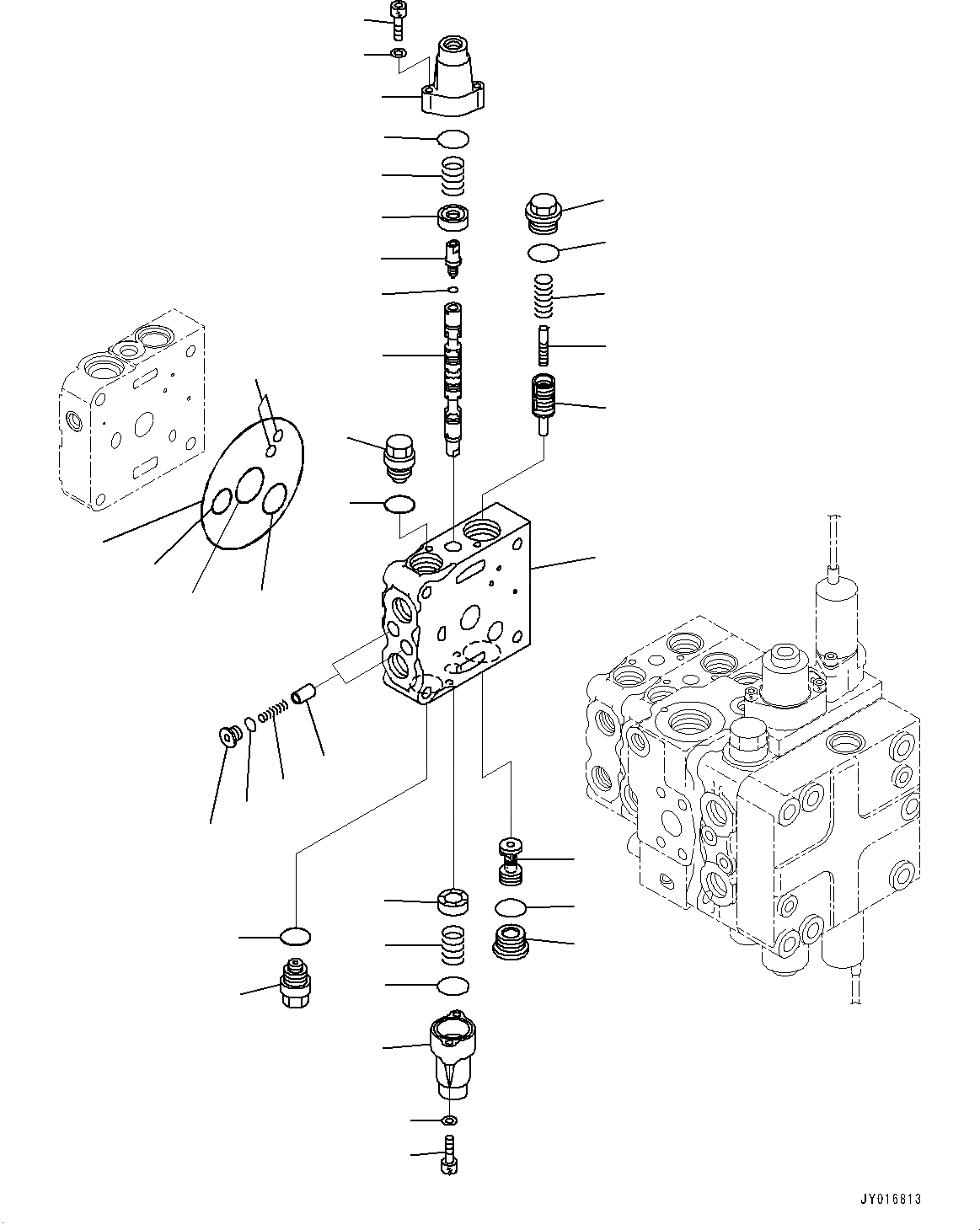 JY016813