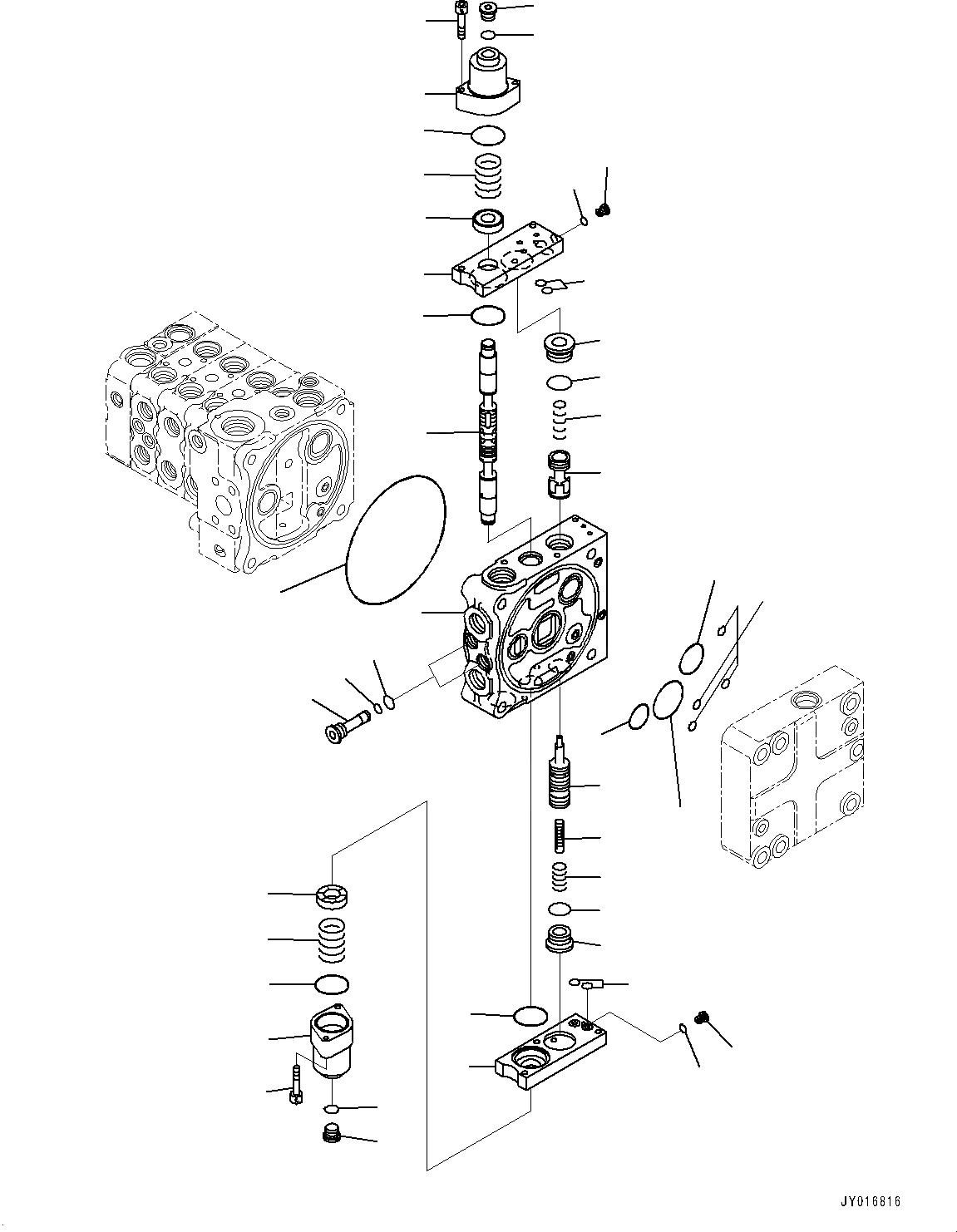 JY016816