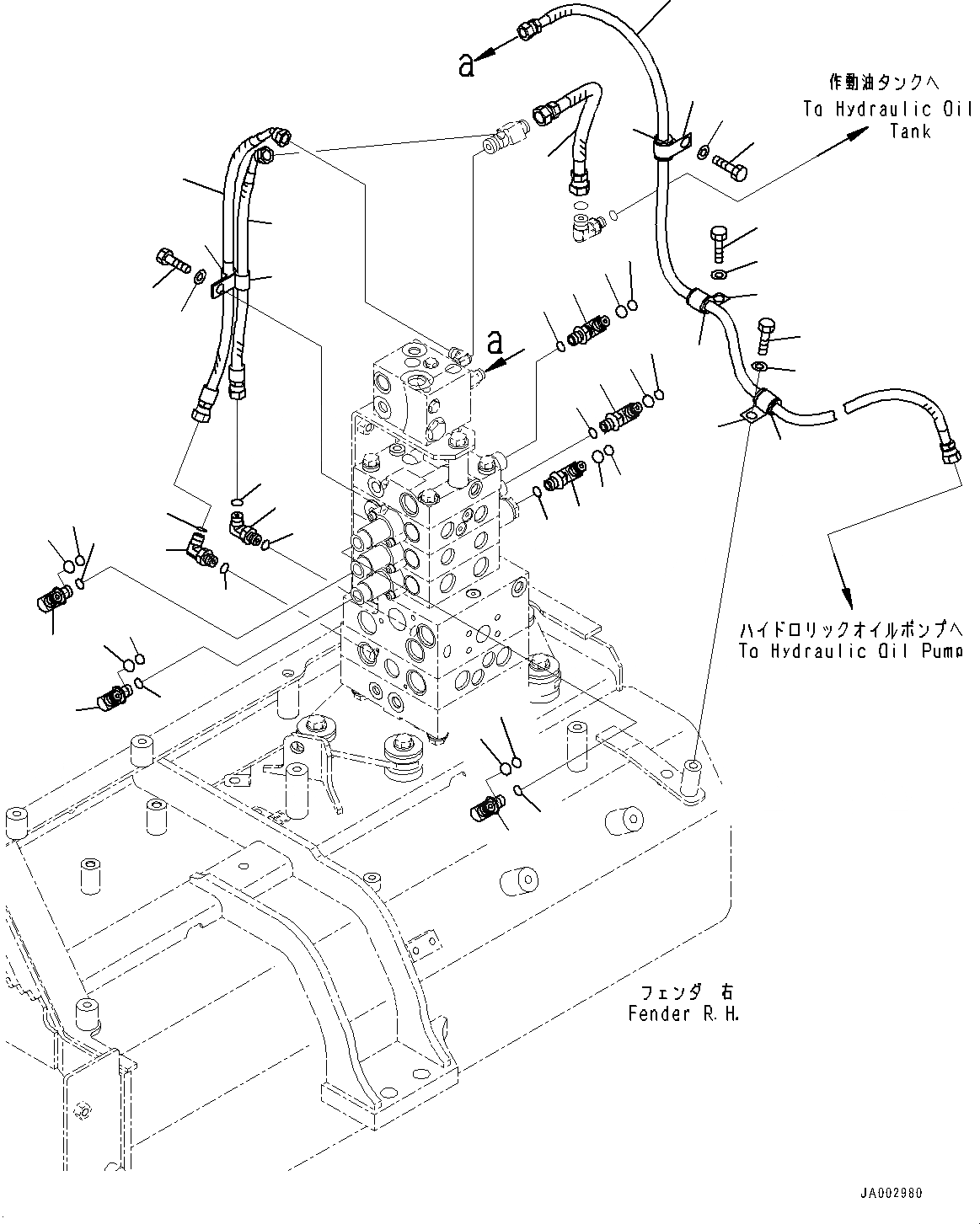 a

作動油タンクへ
To Hydraulic Oil Tank

a

ハイドロリックオイルポンプへ
To Hydraulic Oil Pump

フェンダ 右
Fender R.H.

JA002980