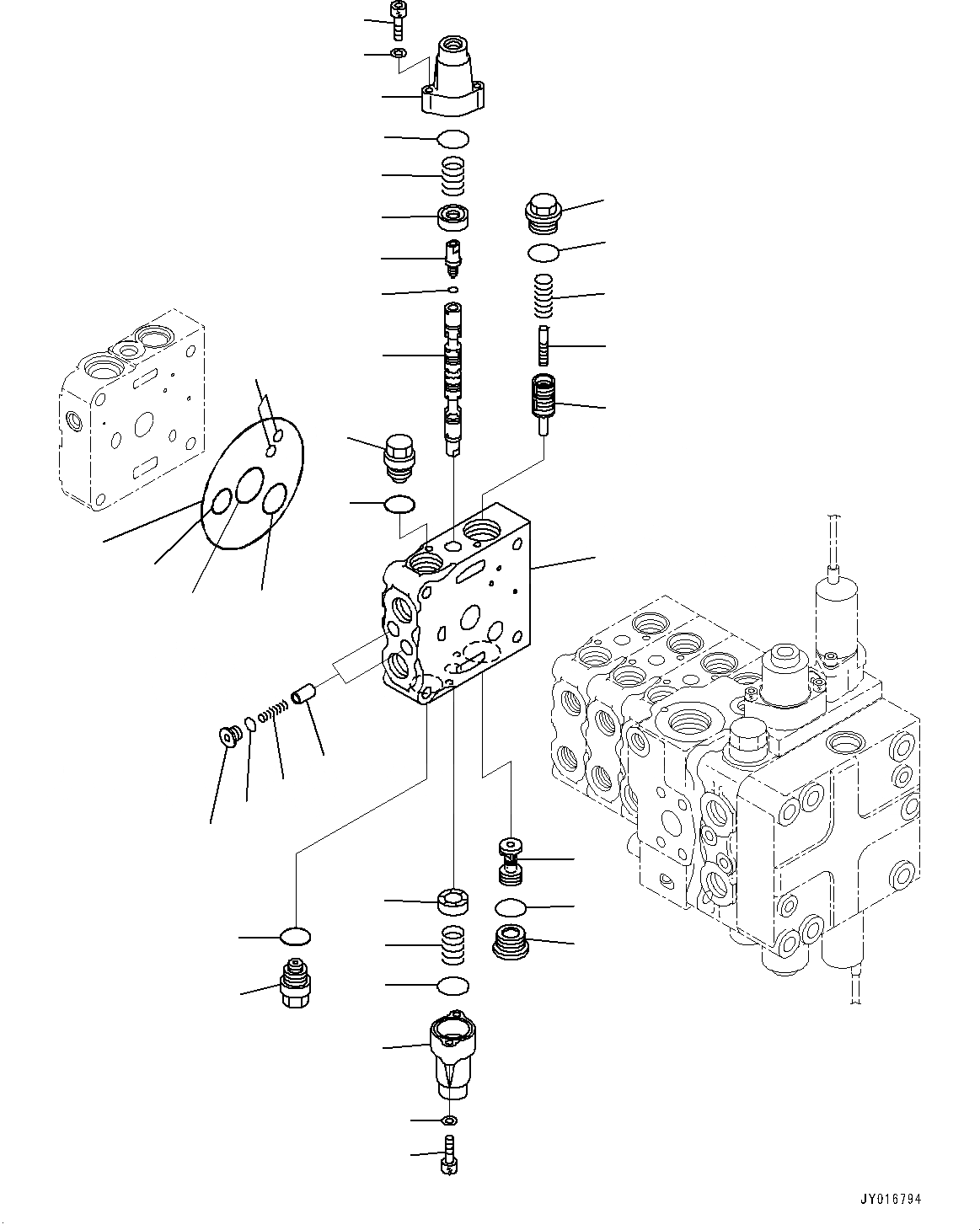 JY016794