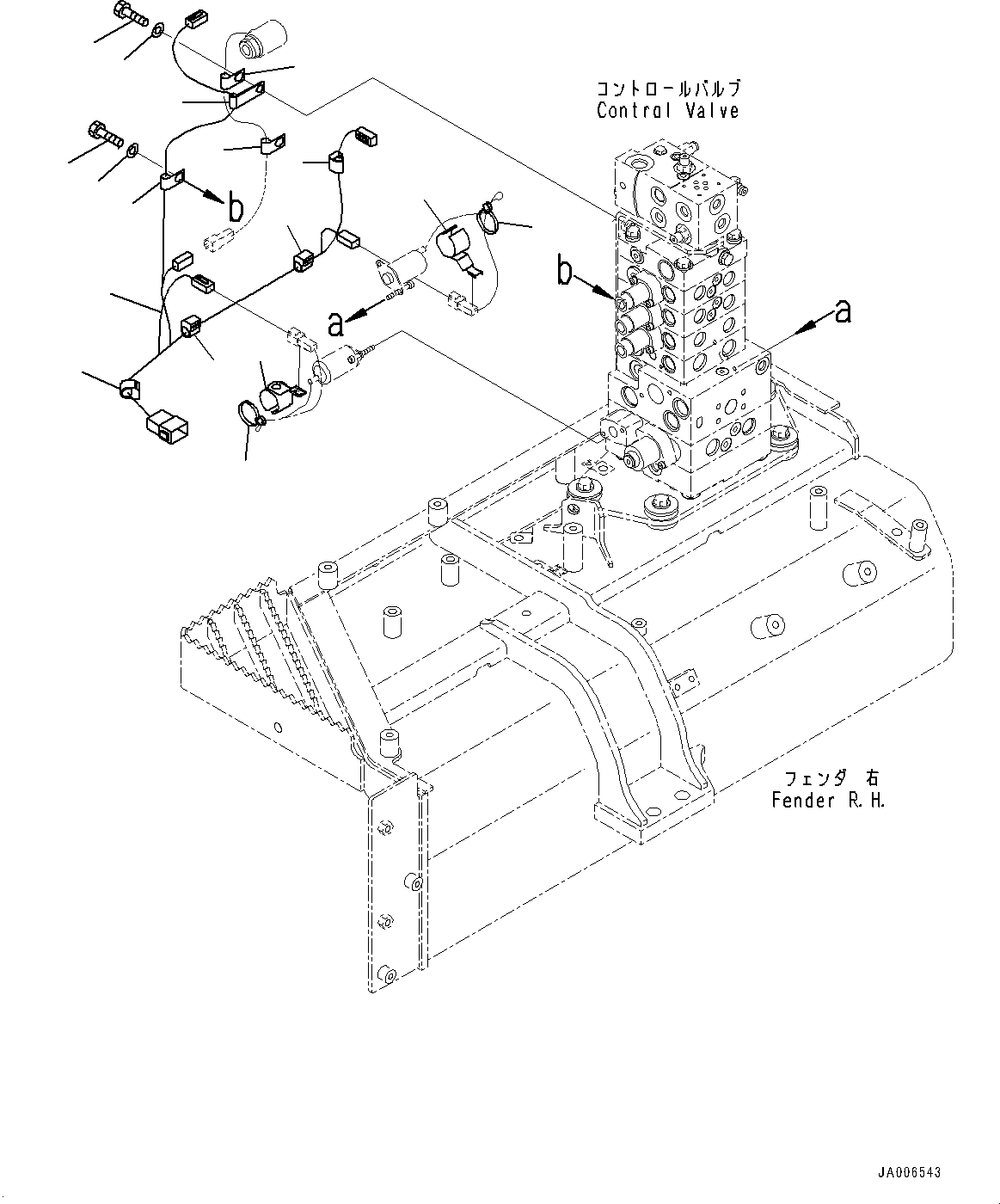 コントロールバルブ
Control Valve

b

b

a

a

フェンダ 右
Fender R.H.

JA006543