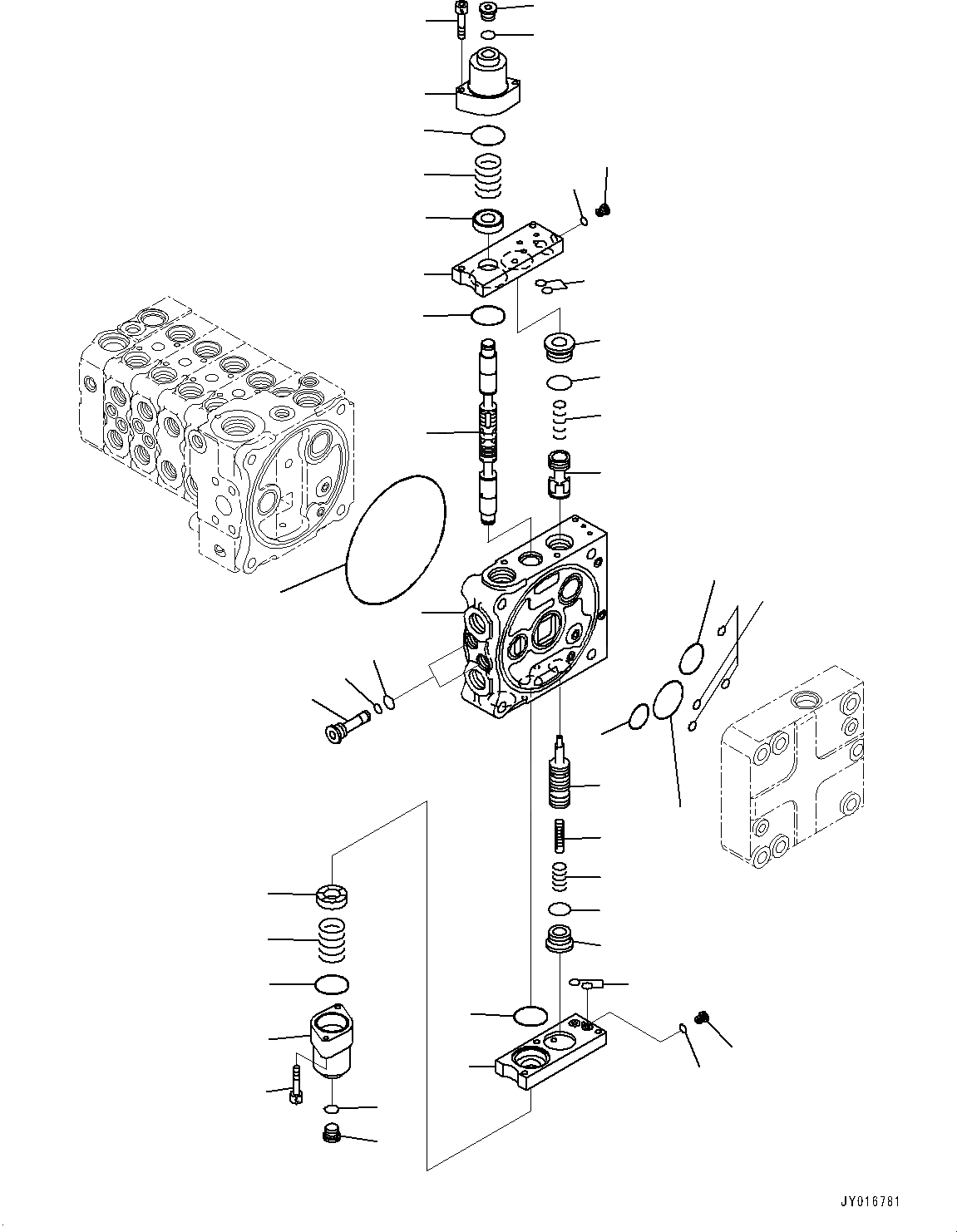 JY016781