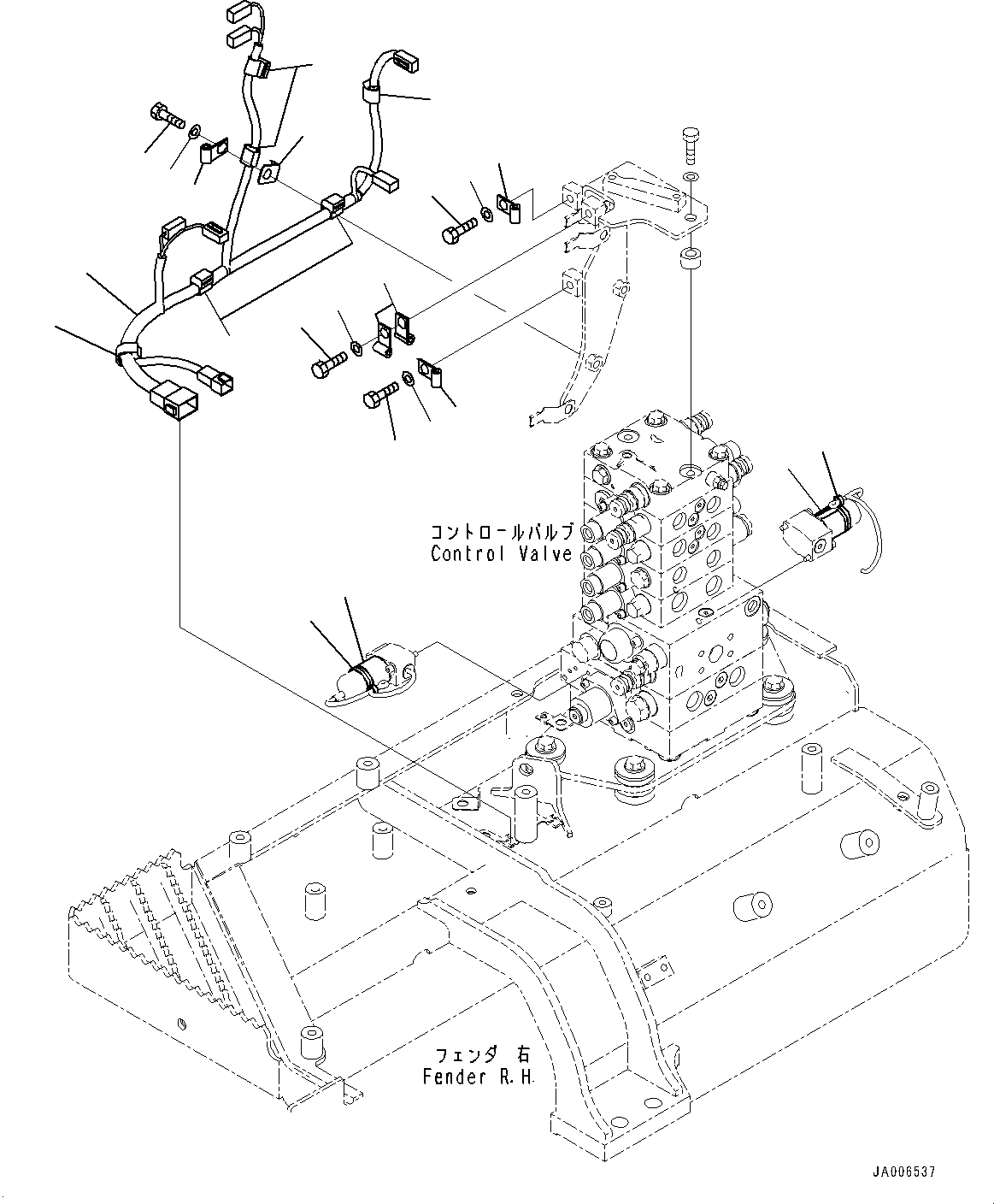 コントロールバルブ
Control Valve

フェンダ 右
Fender R.H.

JA006537