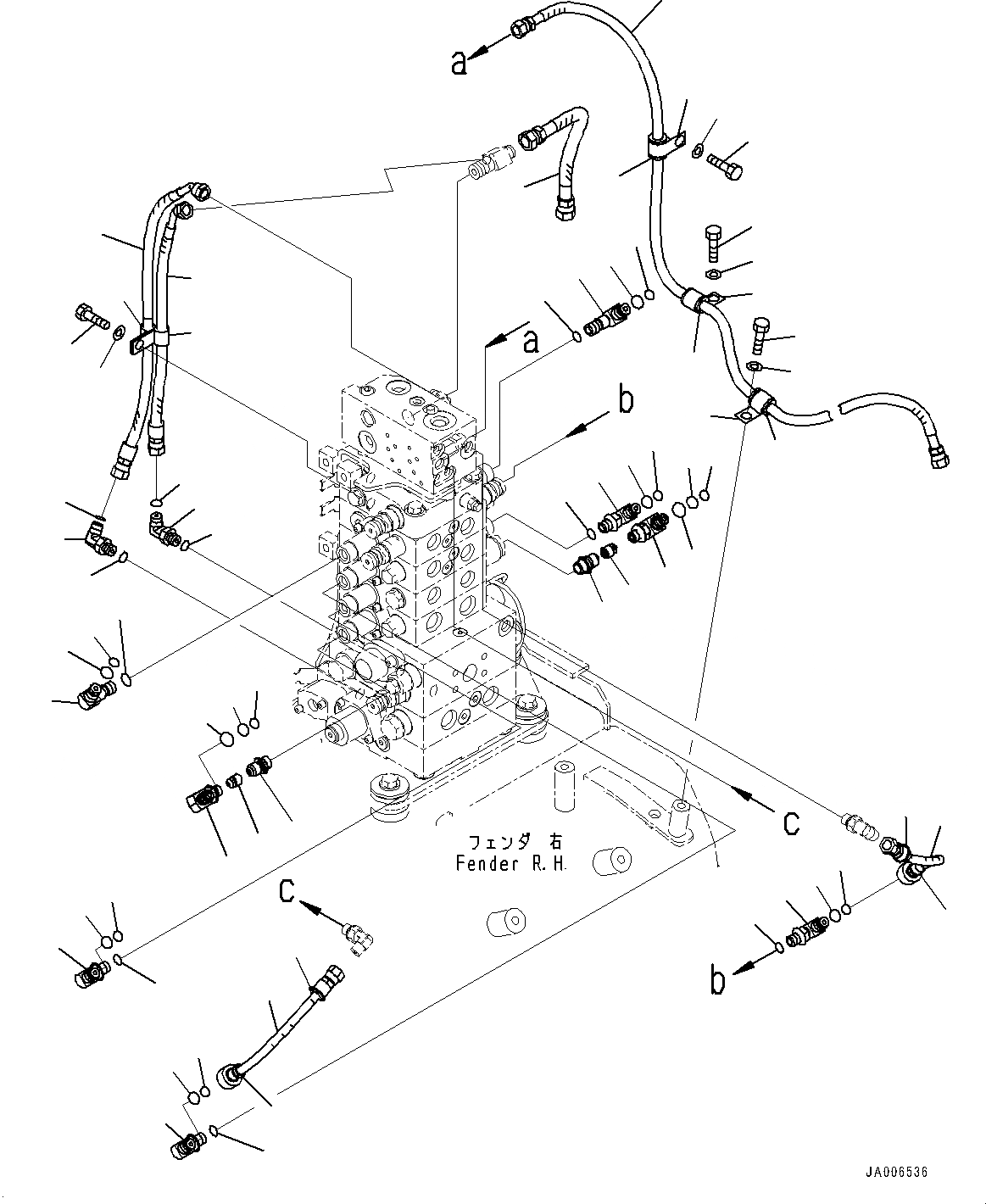 a

a

b

フェンダ 右
Fender R.H.

c

c

b

JA006536