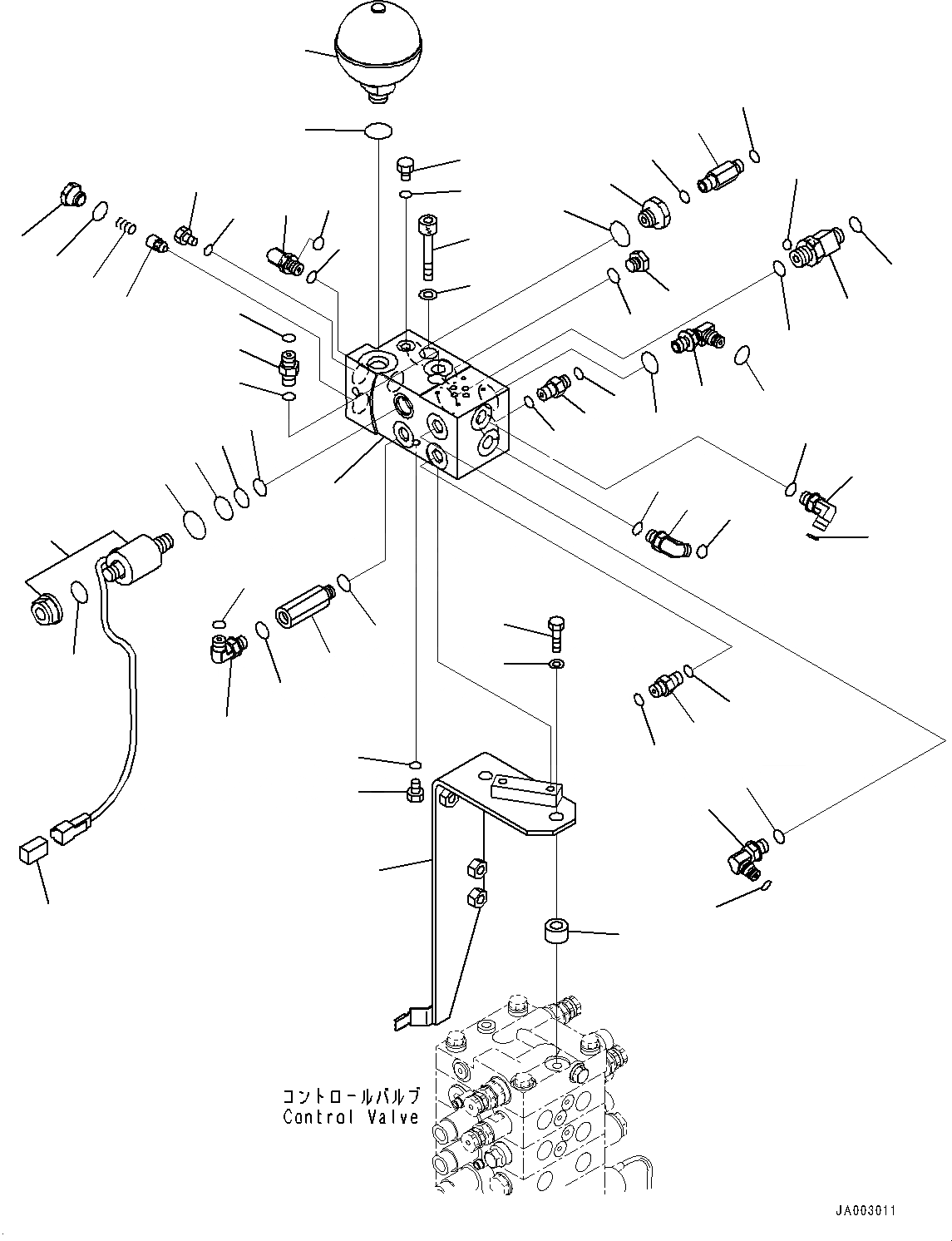 コントロールバルブ
Control Valve

JA003011