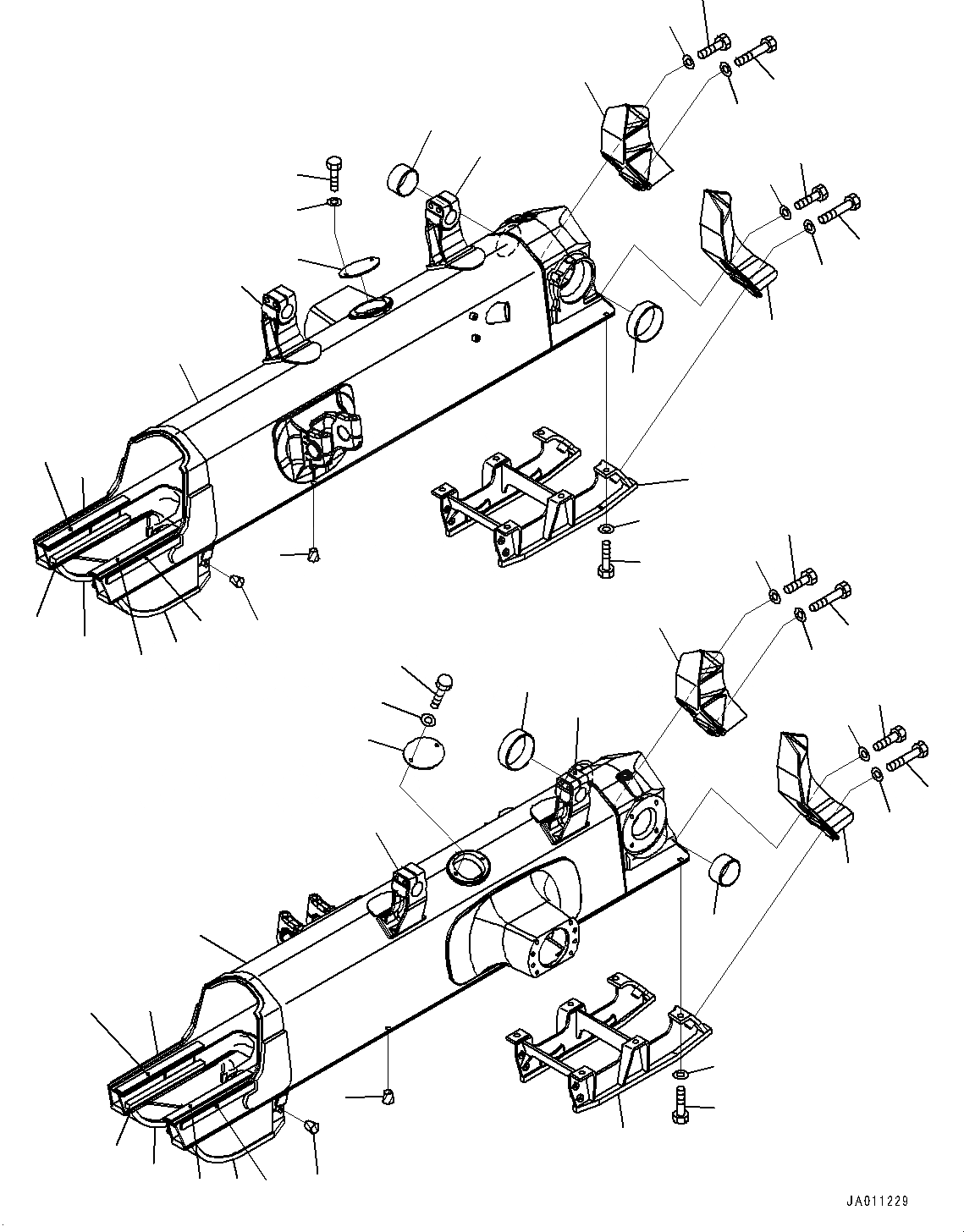 JA011229