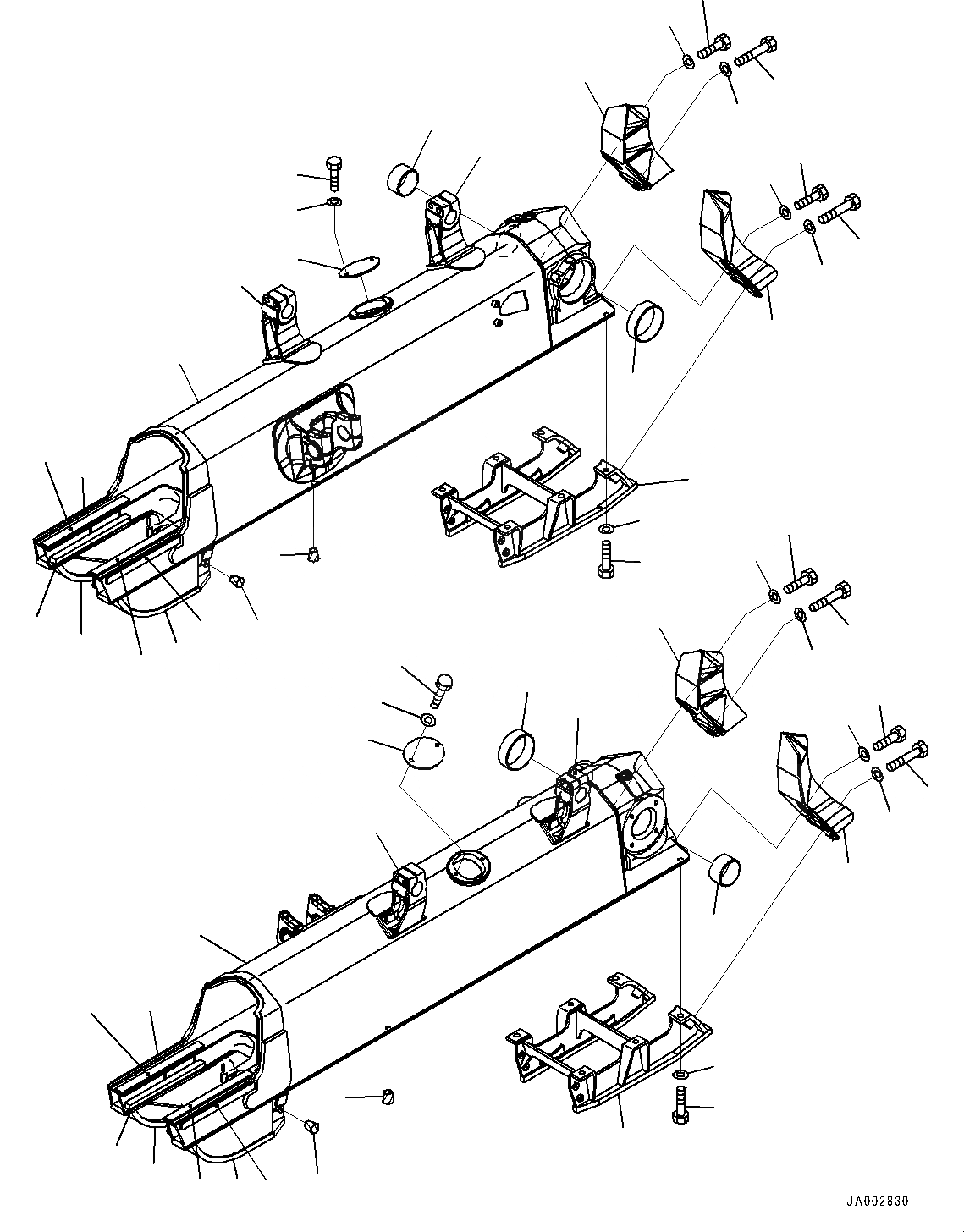 JA002830