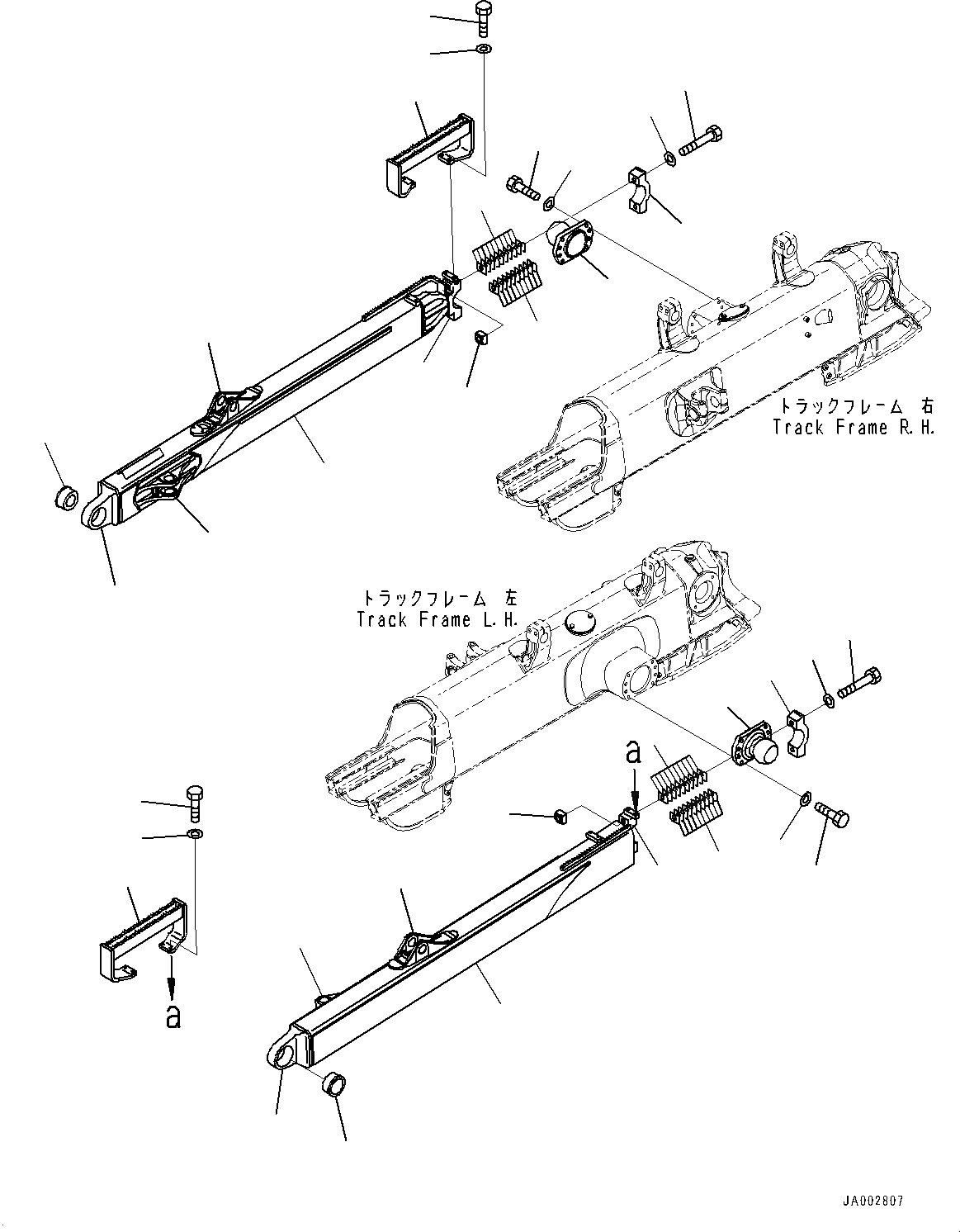 トラックフレーム 右
Track Frame R.H.

トラックフレーム 左
Track Frame L.H.

a

a

JA002807