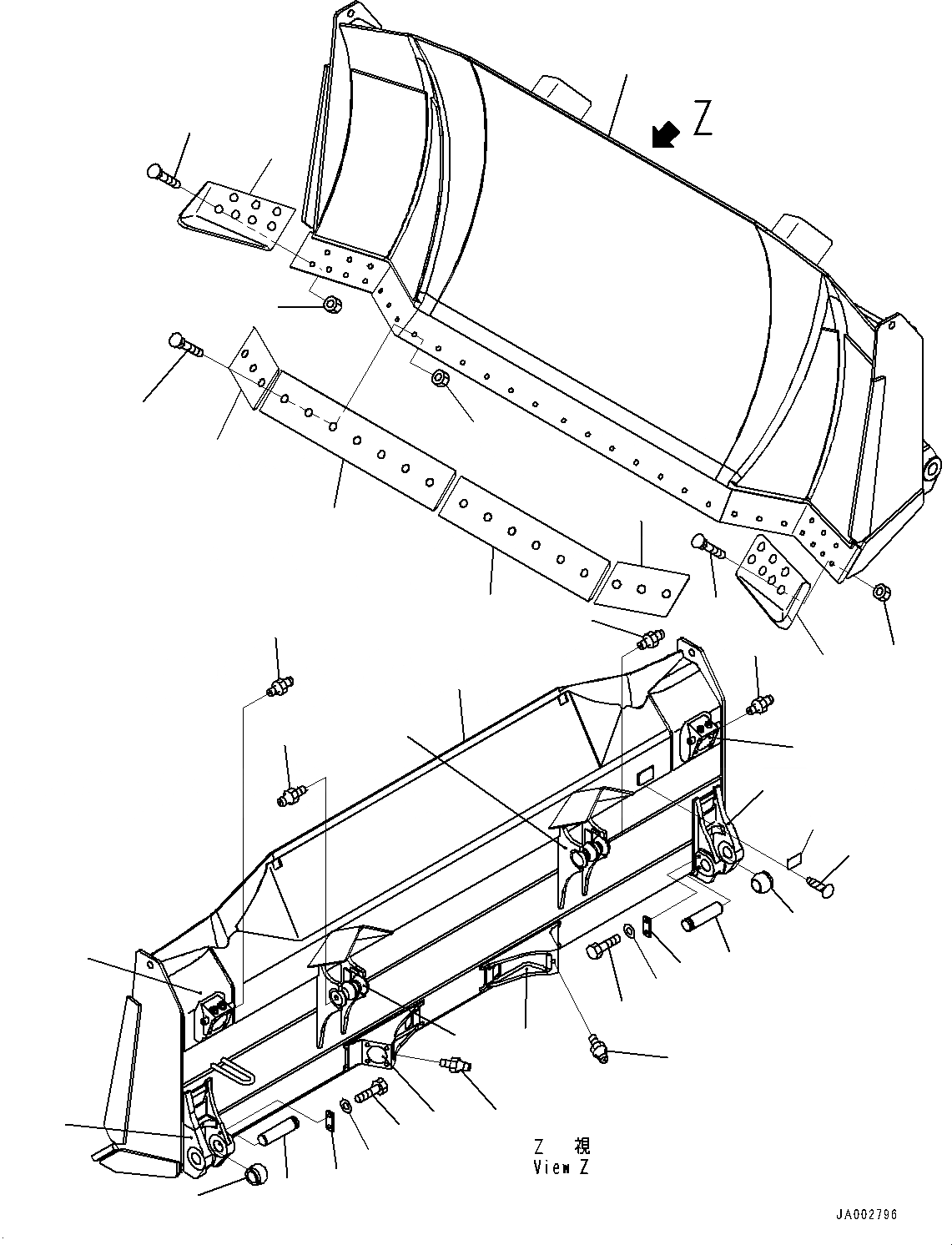 Z

Z 視
View Z

JA002796