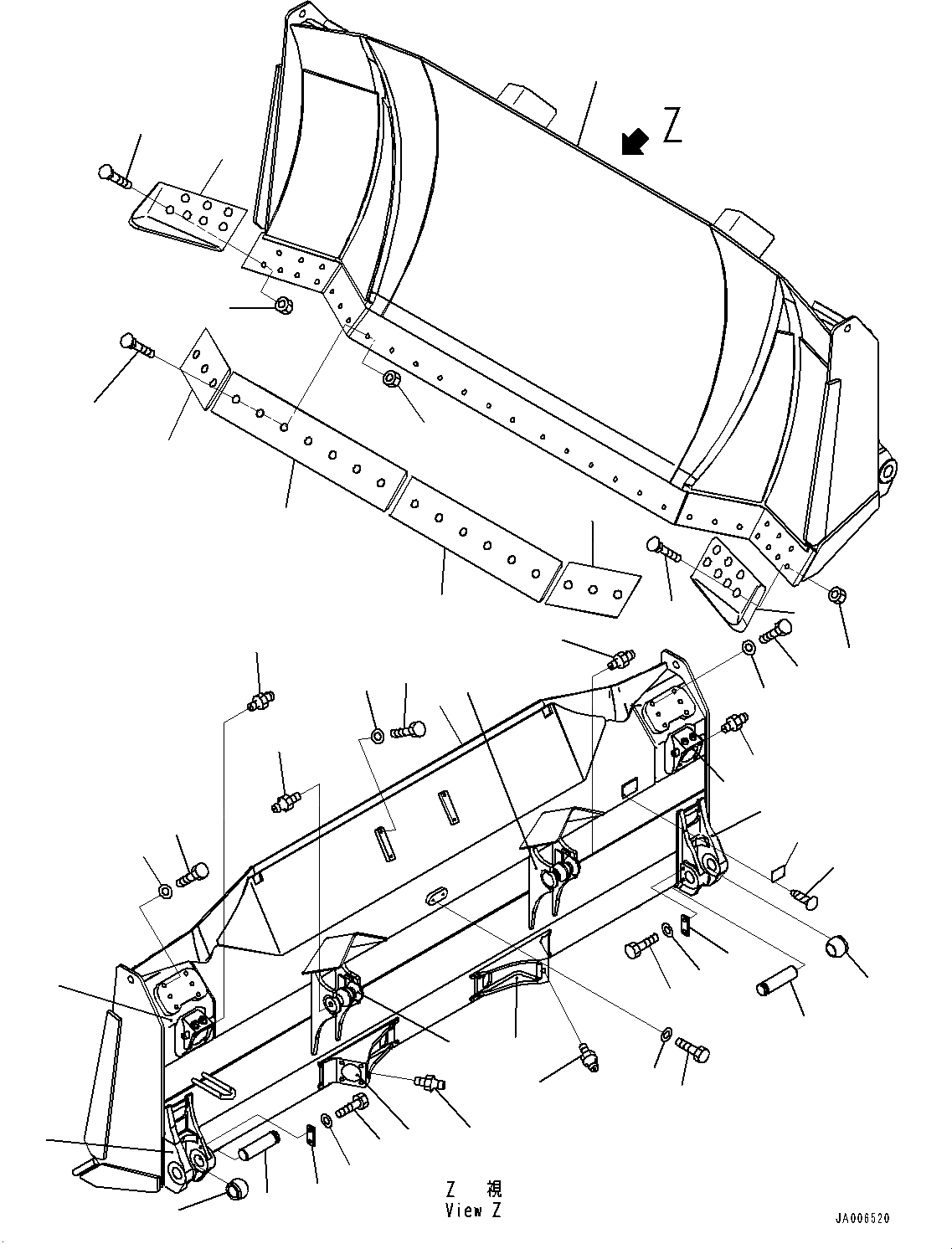 Z

Z 視
View Z

JA006520