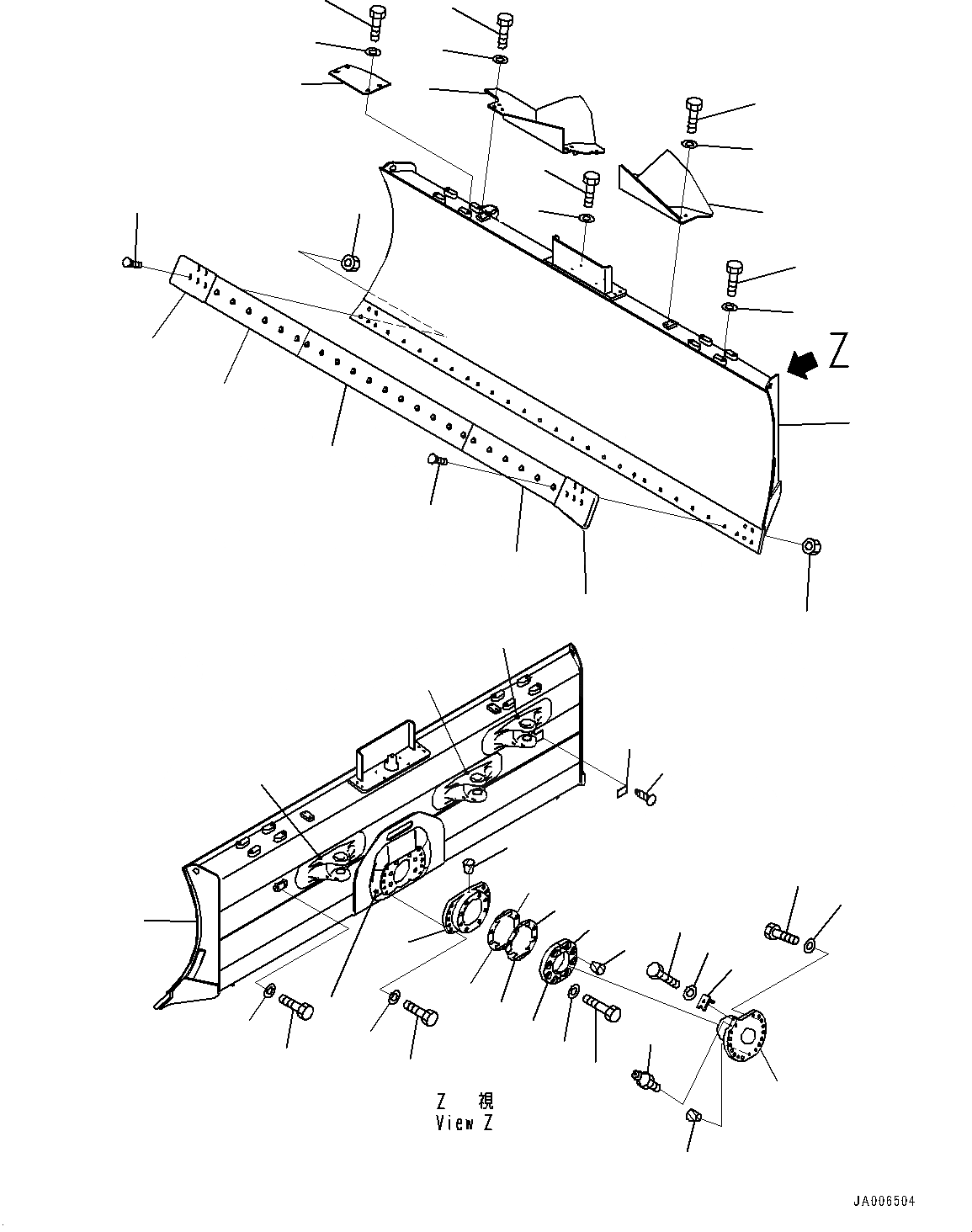 Z

Z 視
View Z

JA006504