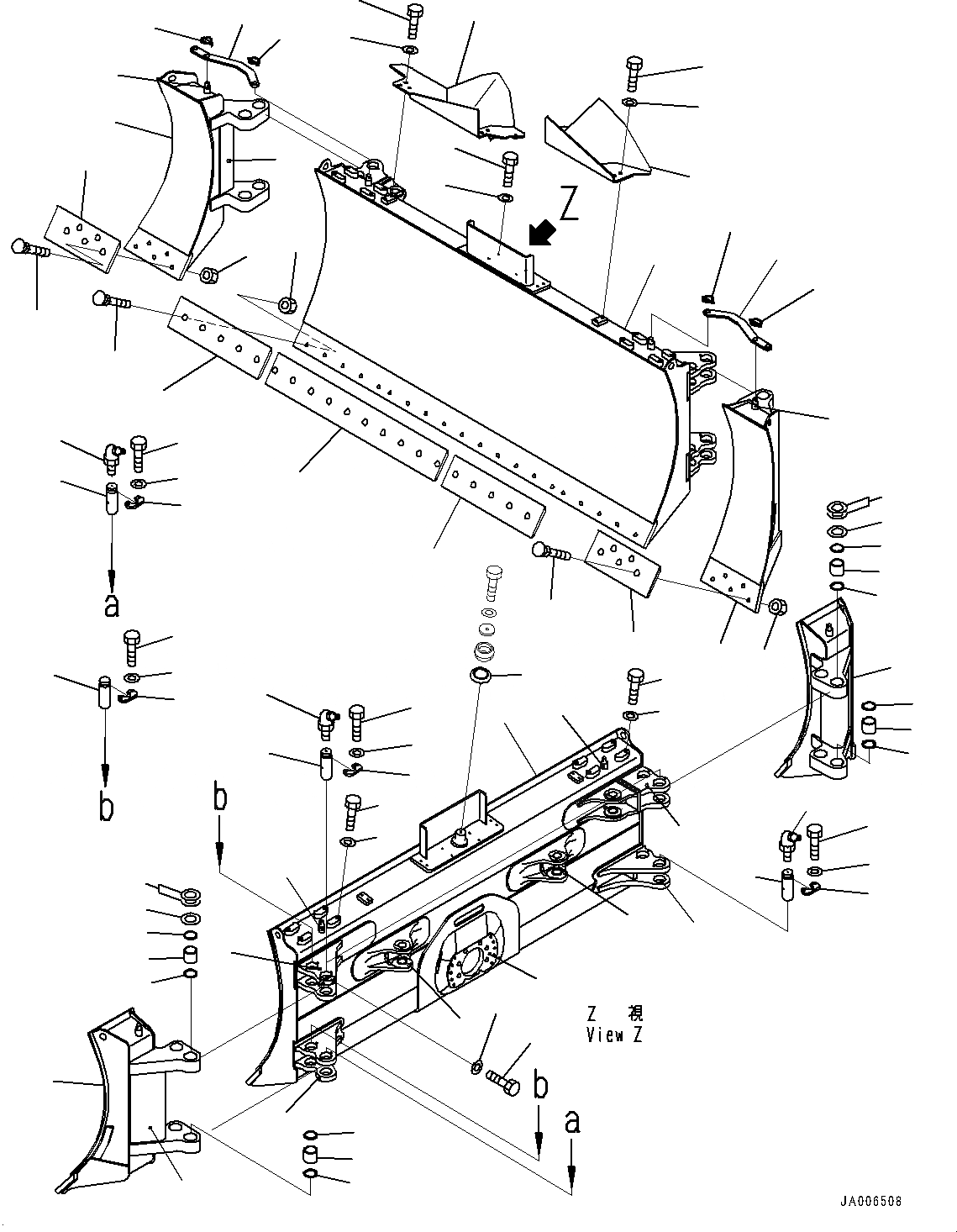 Z
a
b
b
Z 視
View Z
b
a
JA006508