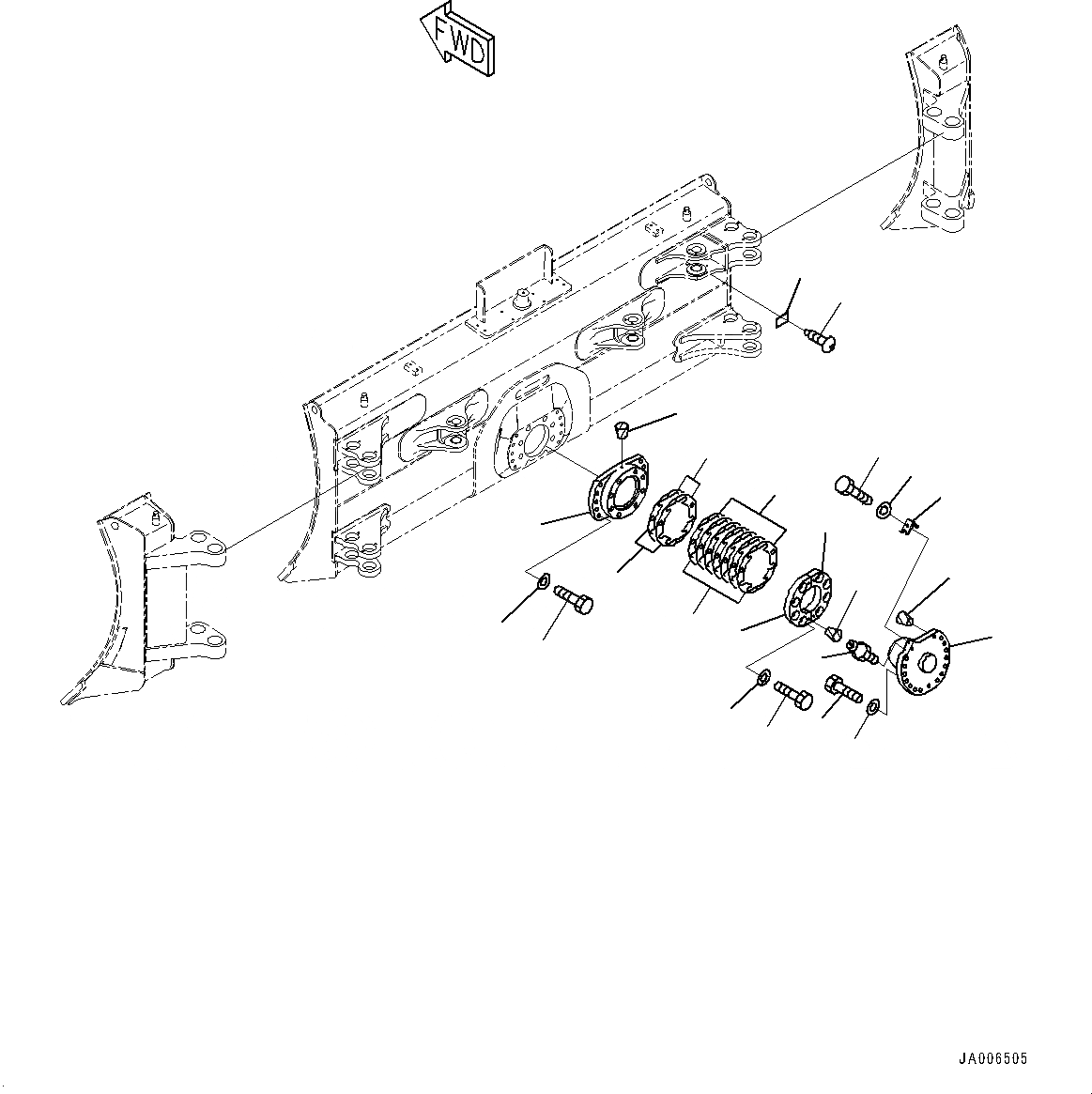 FWD

JA006505