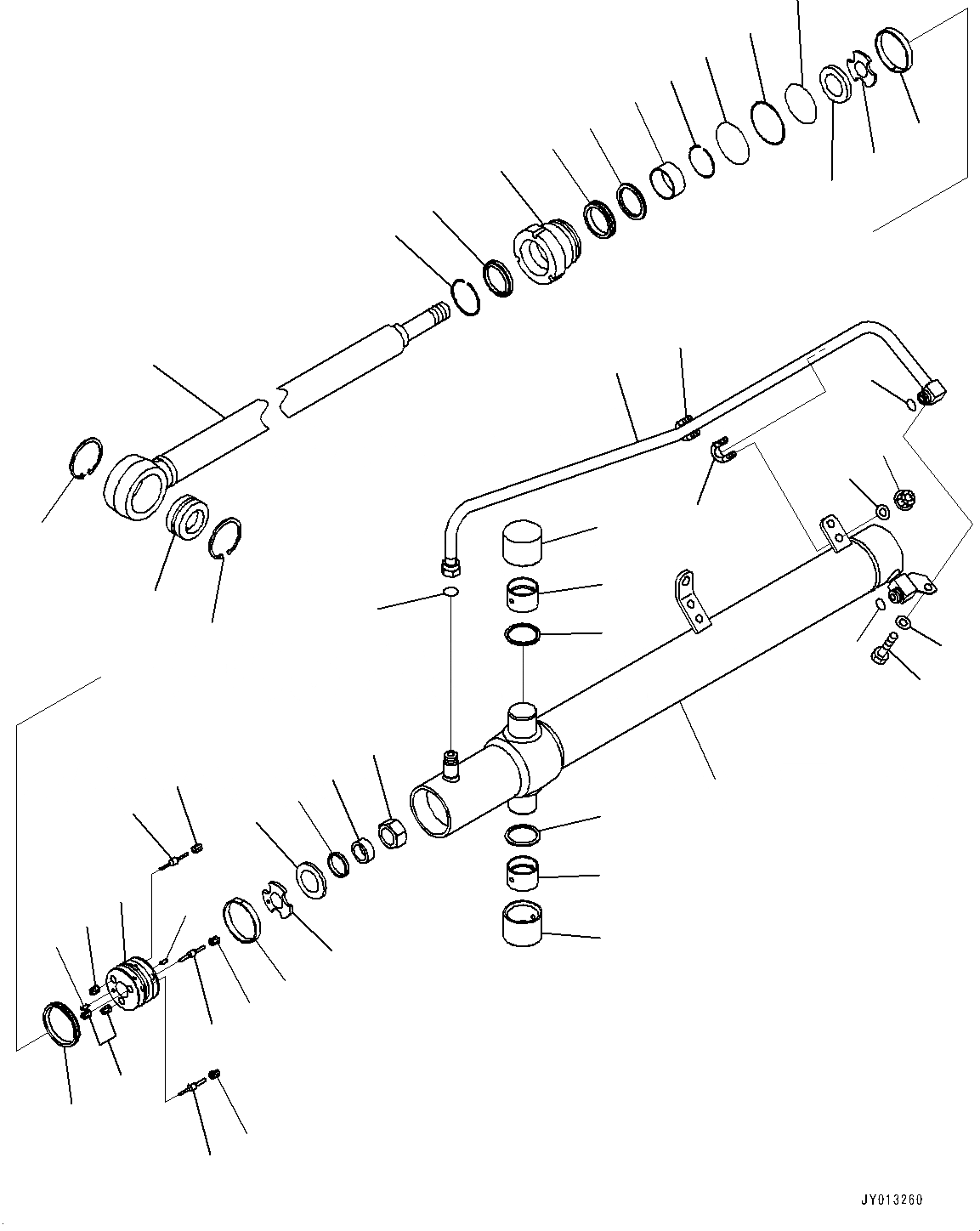 JY013260