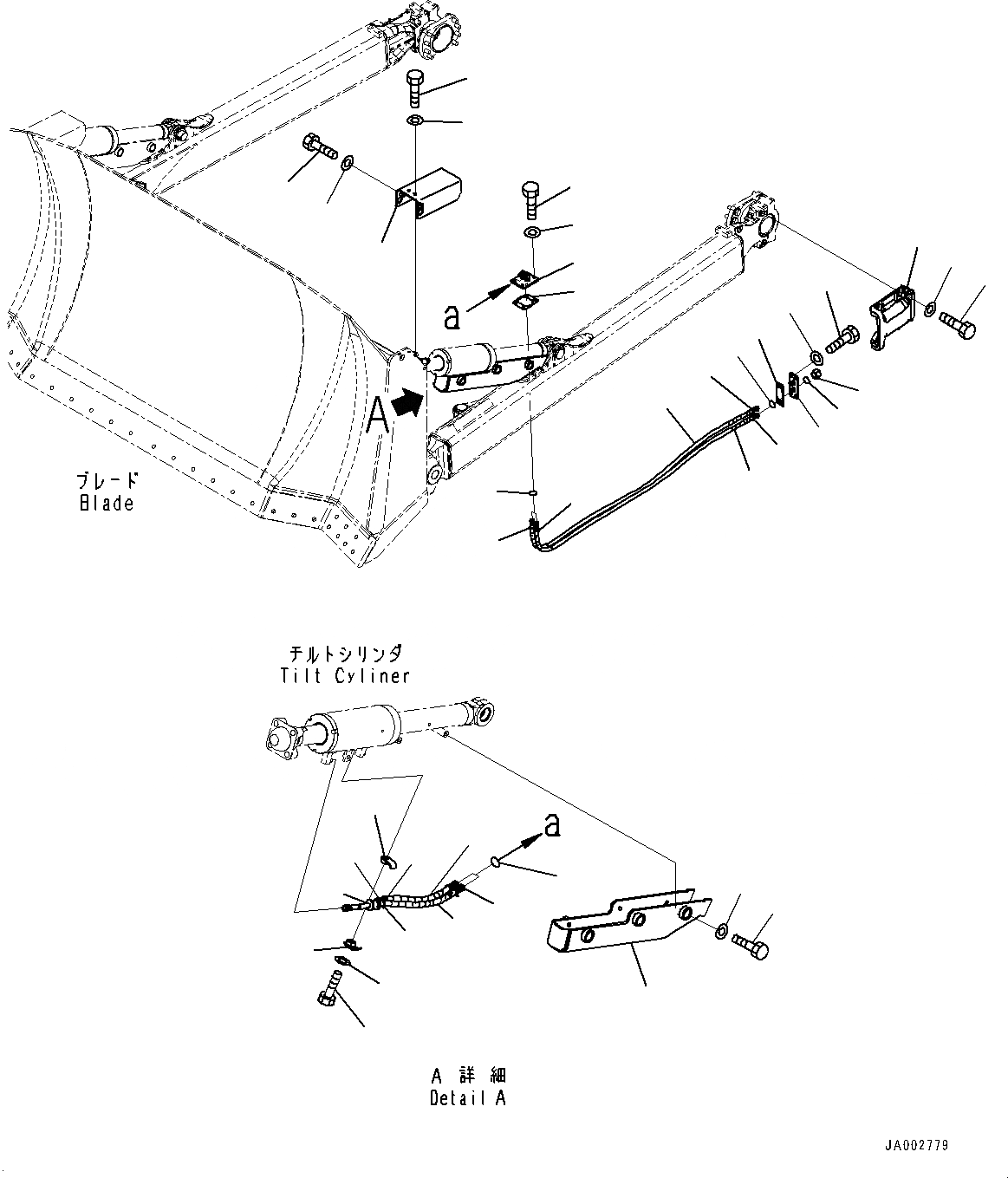 a

A

ブレード
Blade

チルトシリンダ
Tilt Cyliner

a

A 詳 細
Detail A

JA002779