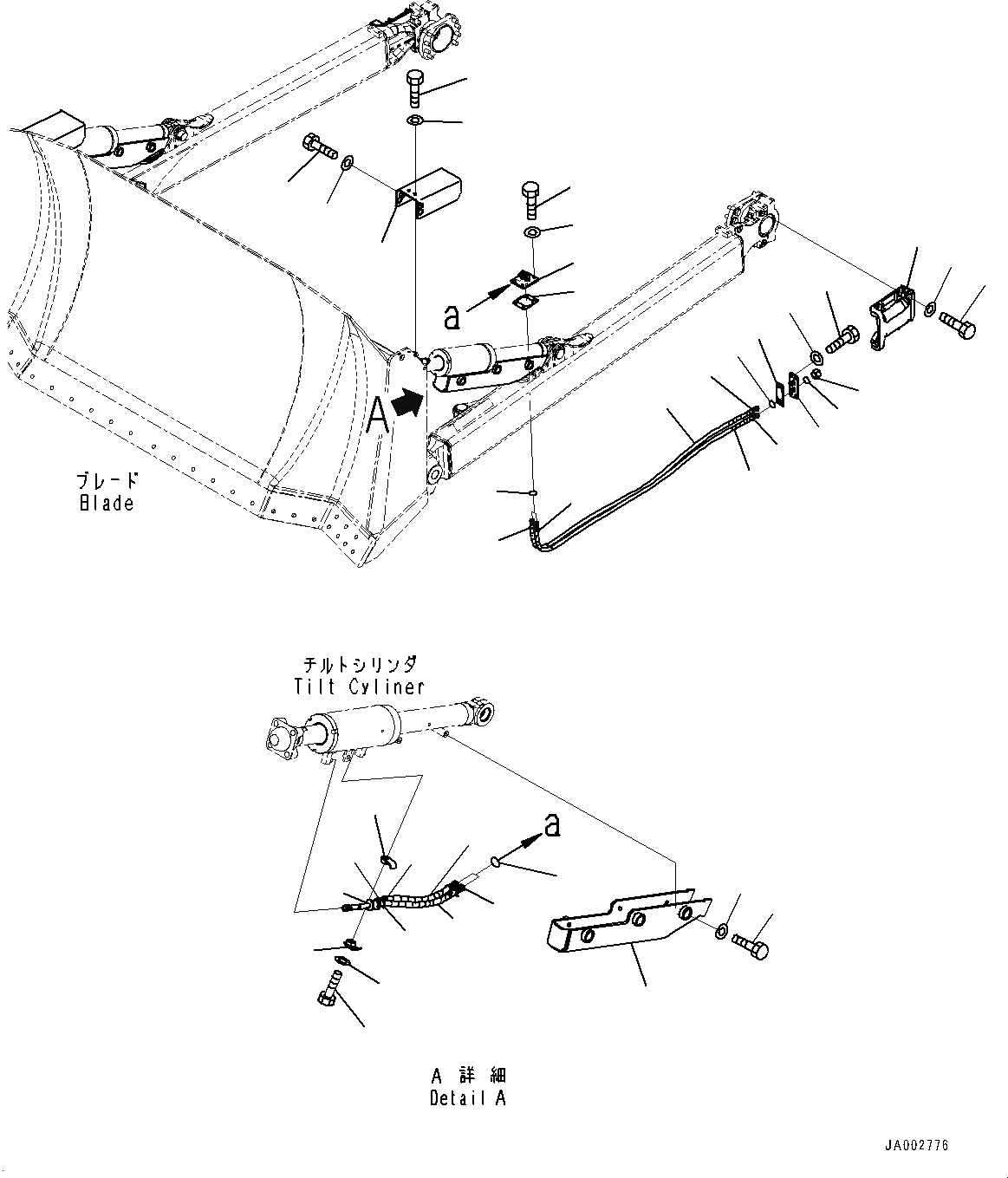 a

A

ブレード
Blade

チルトシリンダ
Tilt Cyliner

a

A 詳細
Detail A

JA002776