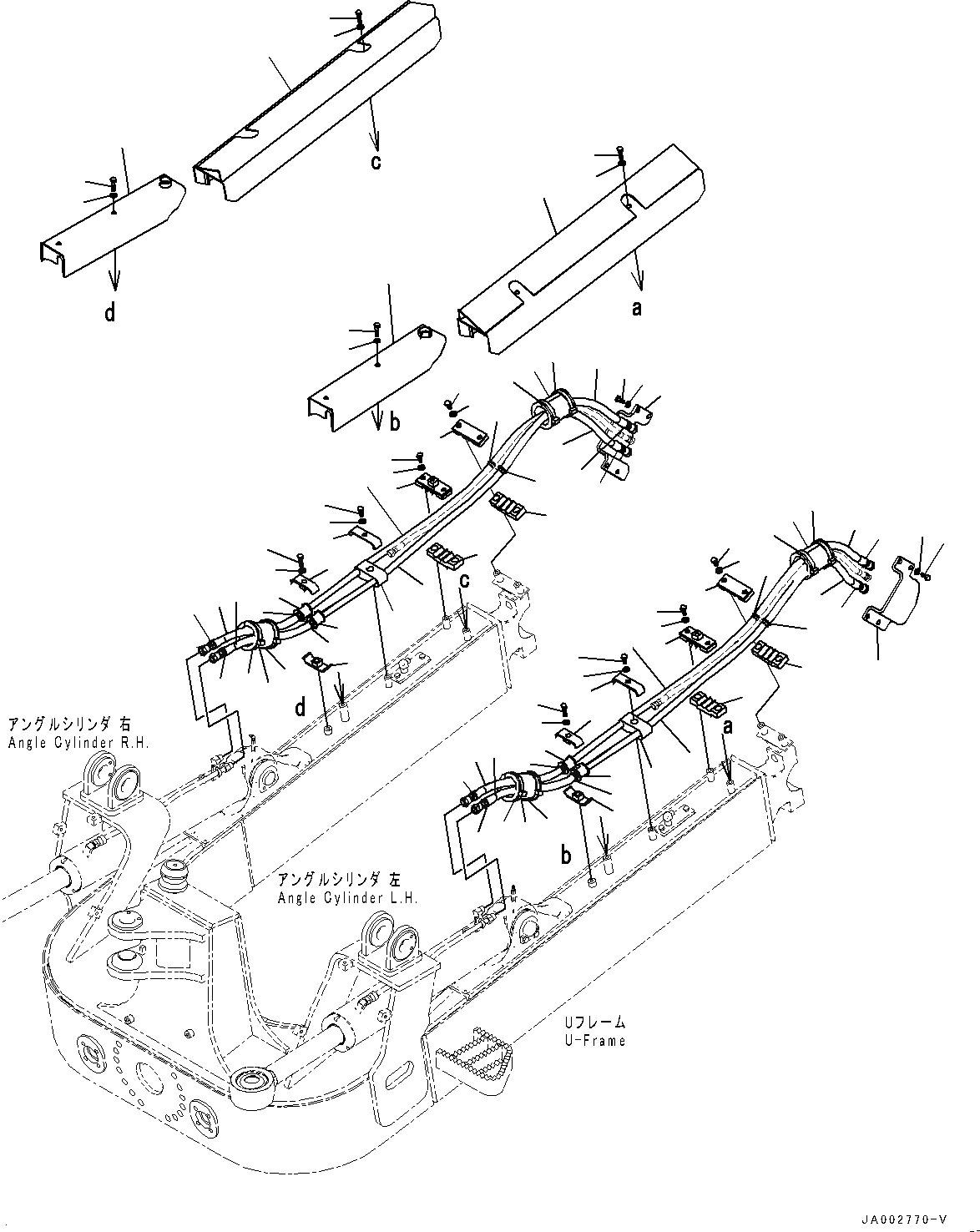 c

d

a

b

c

d

a

b

アングルシリンダ 右
Angle Cylinder R.H.

アングルシリンダ 左
Angle Cylinder L.H.

Uフレーム
U-Frame

JA002770-V