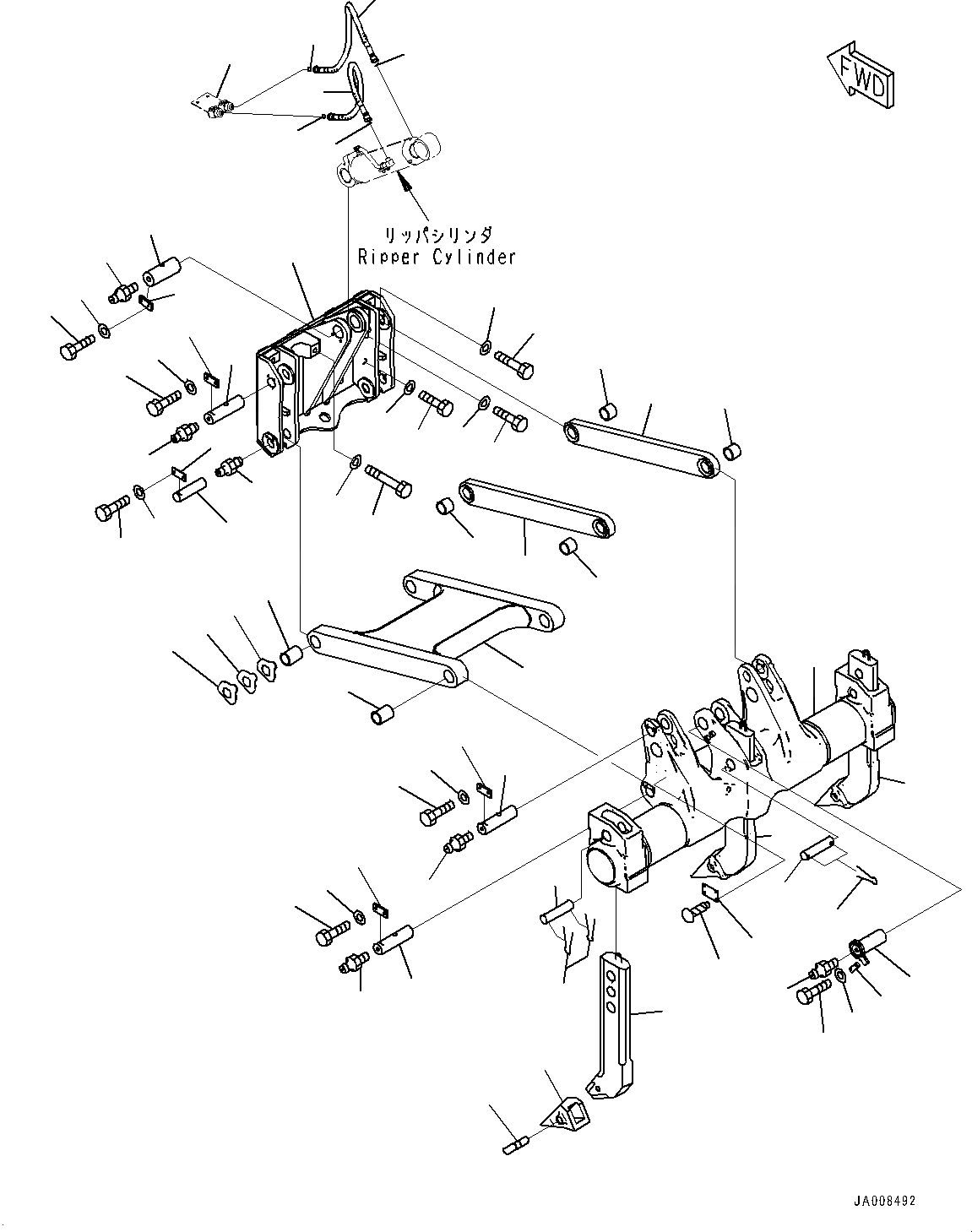 FWD

リッパシリンダ
Ripper Cylinder

JA008492