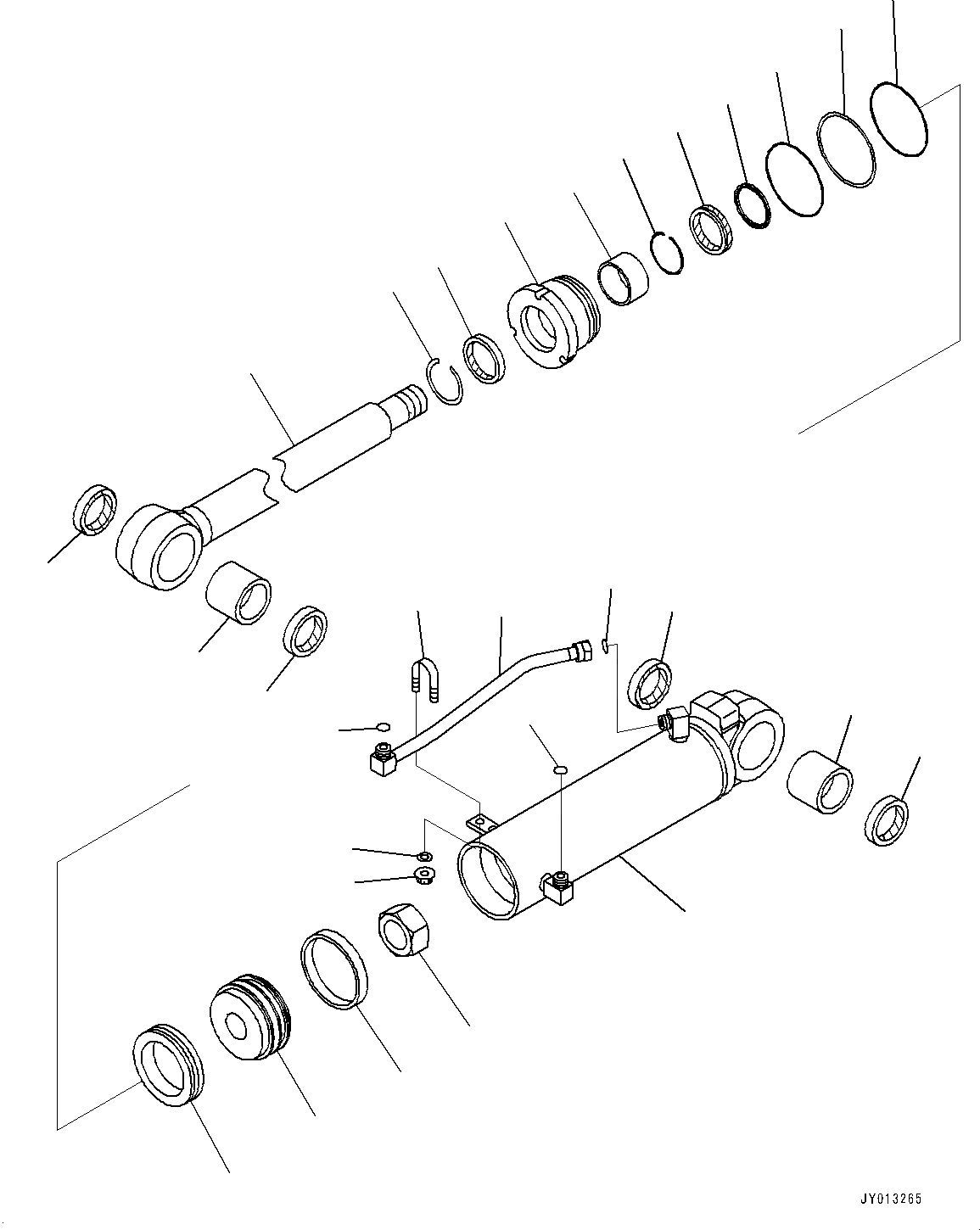 JY013265