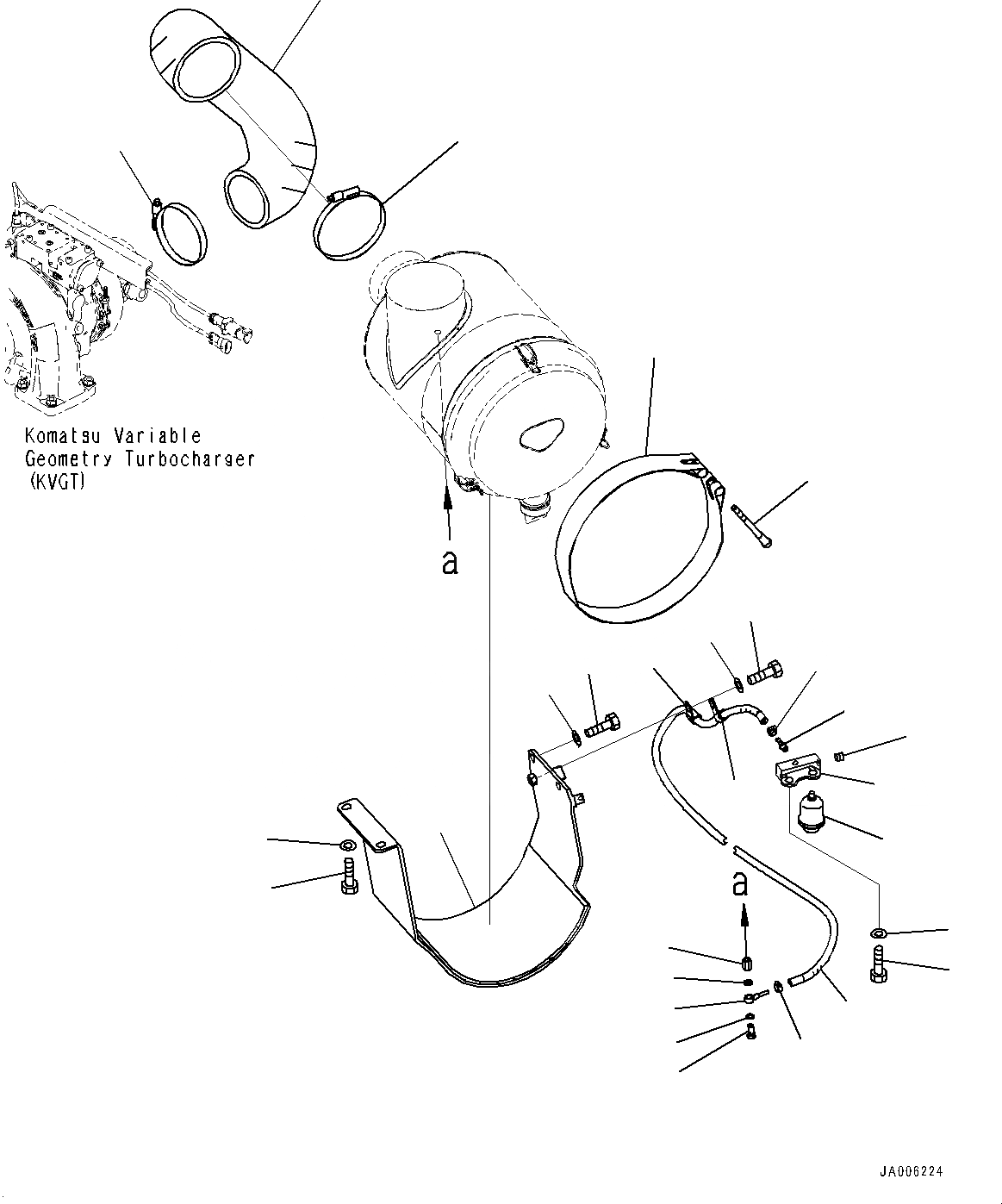 Komatsu Variable Geometry Turbocharger (KVGT)

a

a

JA006224