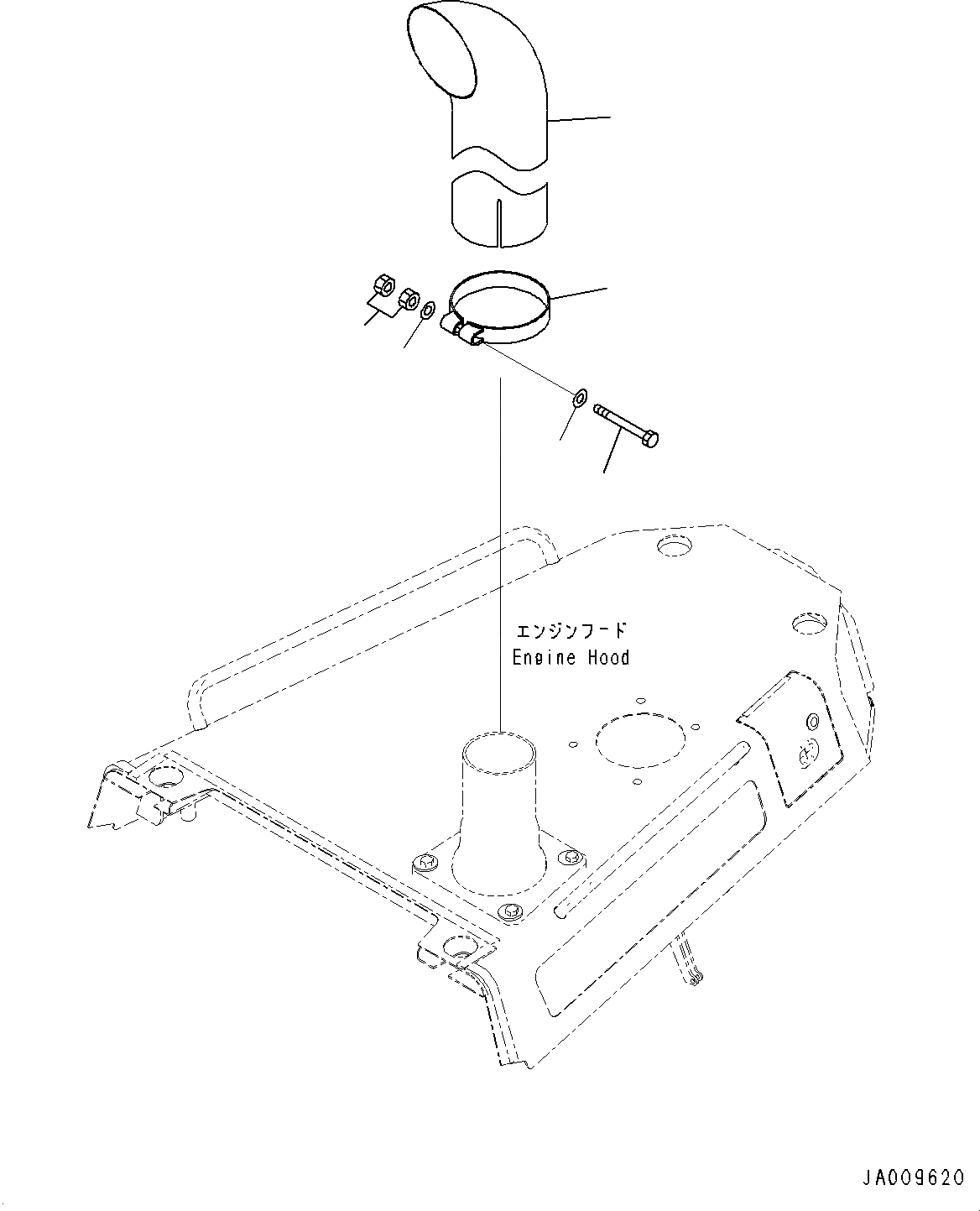 エンジンフード
Engine Hood

JA009620