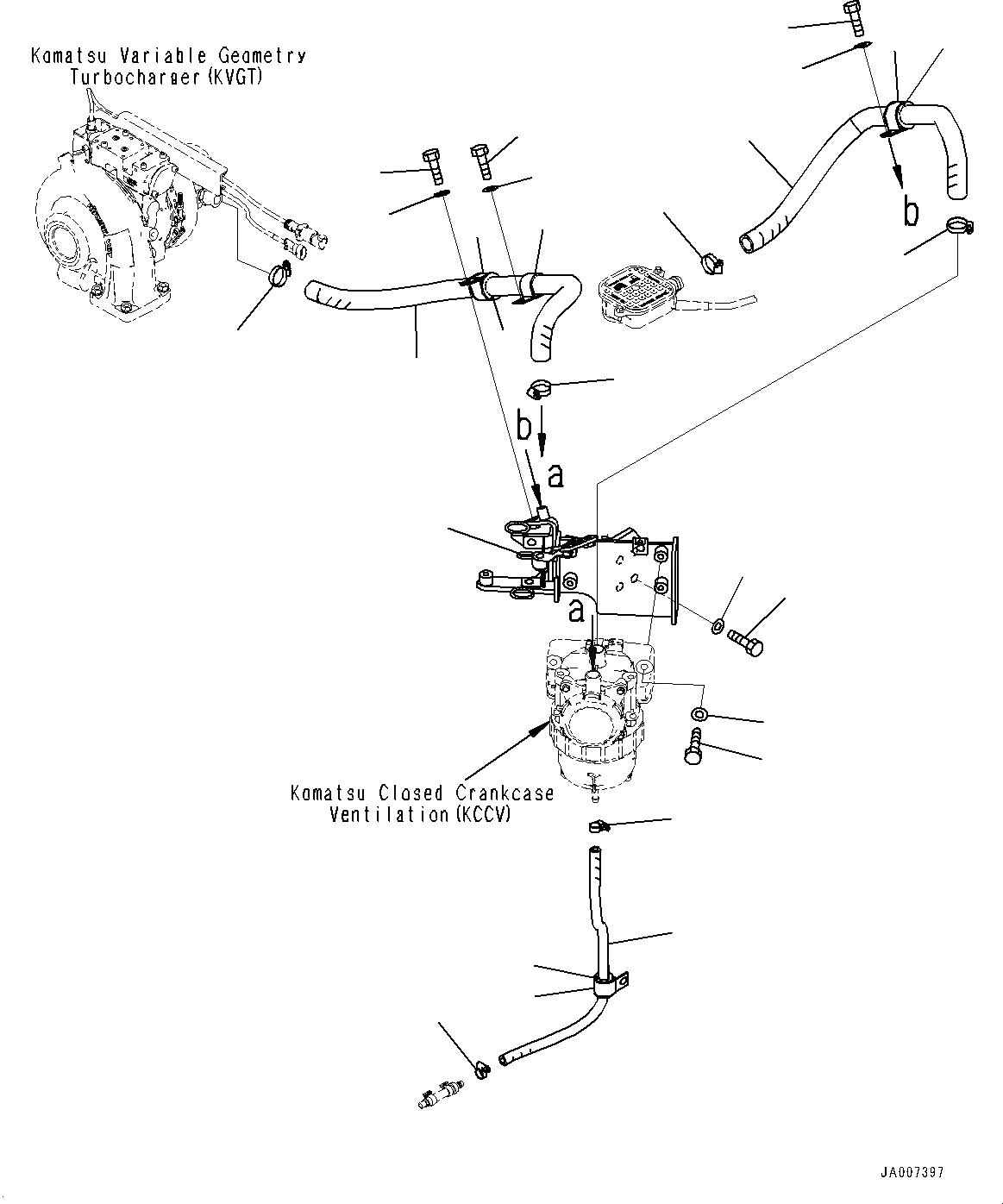 Komatsu Variable Geometry Turbocharger (KVGT)

b

b

a

a

Komatsu Closed Crankcase Ventilation (KCCV)

JA007397