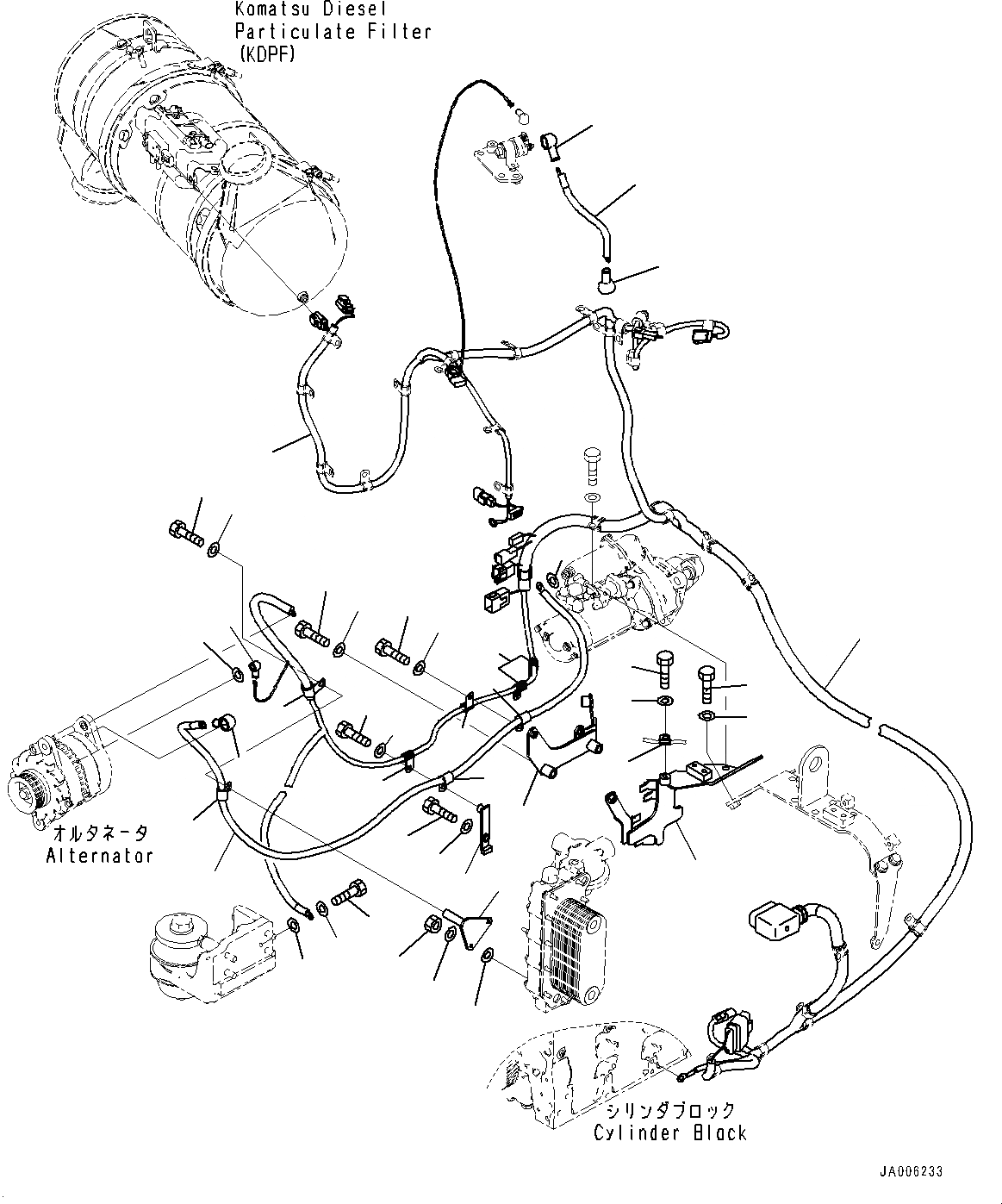 Komatsu Diesel Particulate Filter (KDPF)

オルタネータ
Alternator

シリンダブロック
Cylinder Block

JA006233