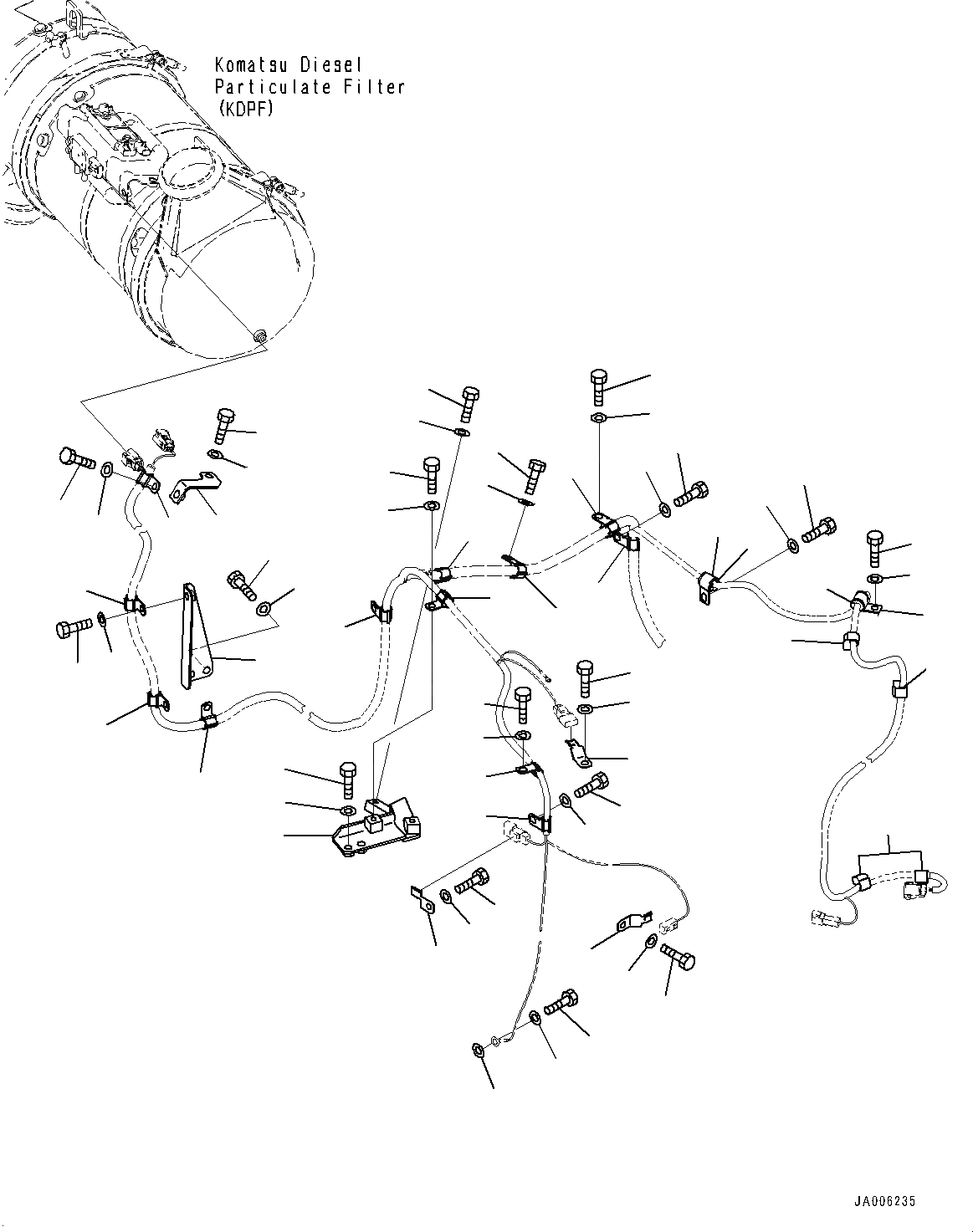 Komatsu Diesel Particulate Filter (KDPF)

JA006235