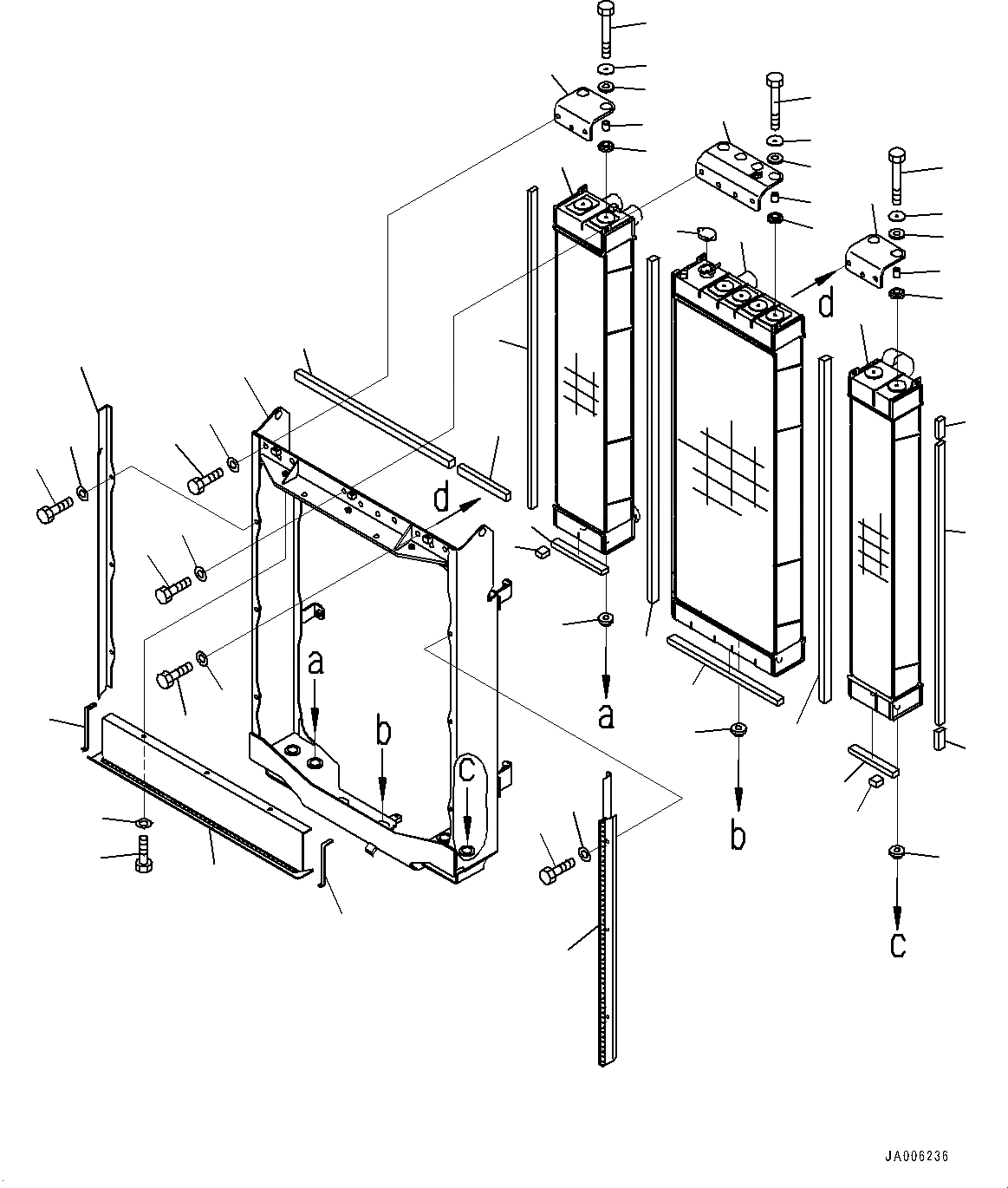 d
d
a
b
c
a
b
c
JA006236