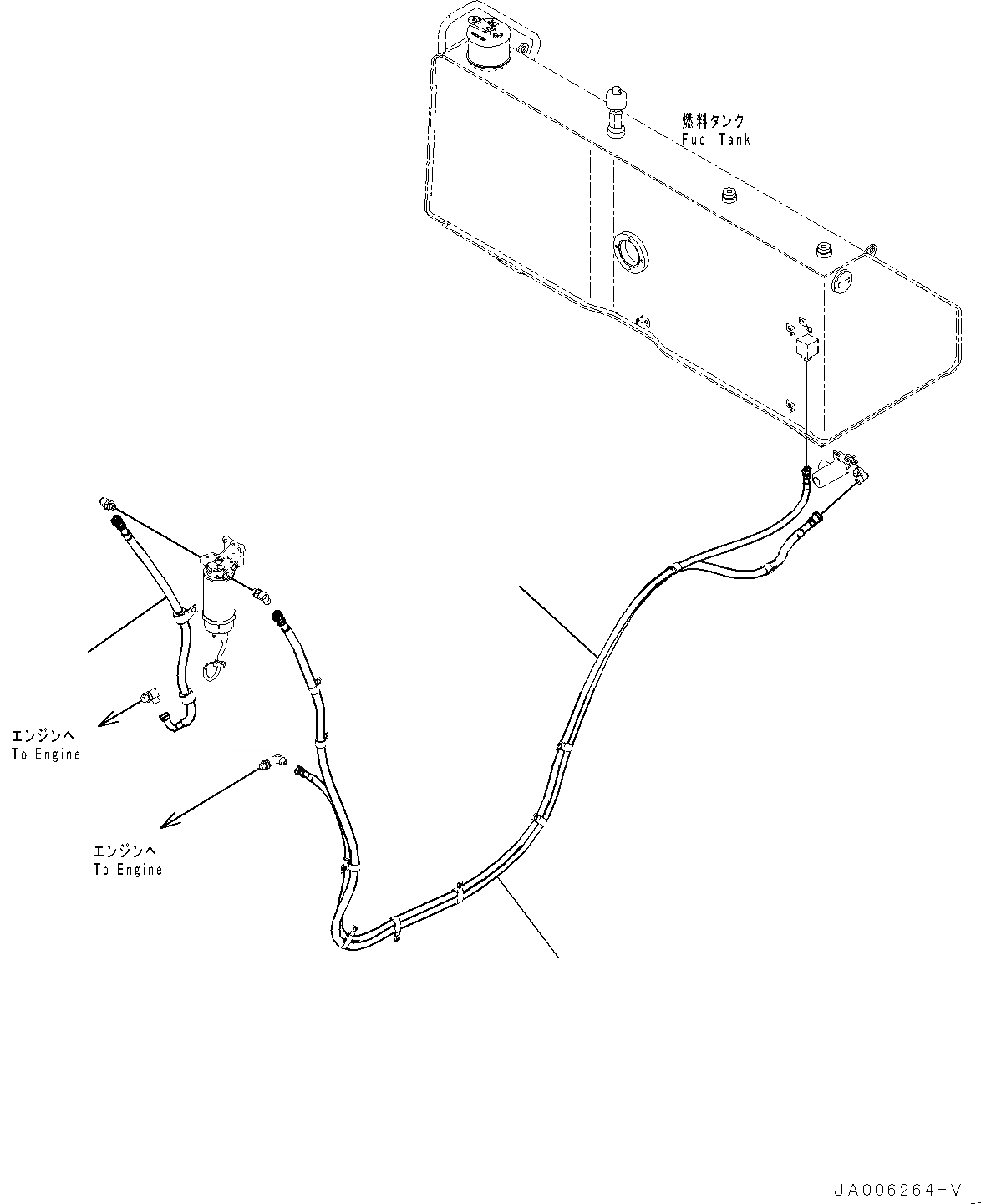 燃料タンク
Fuel Tank

エンジンへ
To Engine

エンジンへ
To Engine

JA006264-V