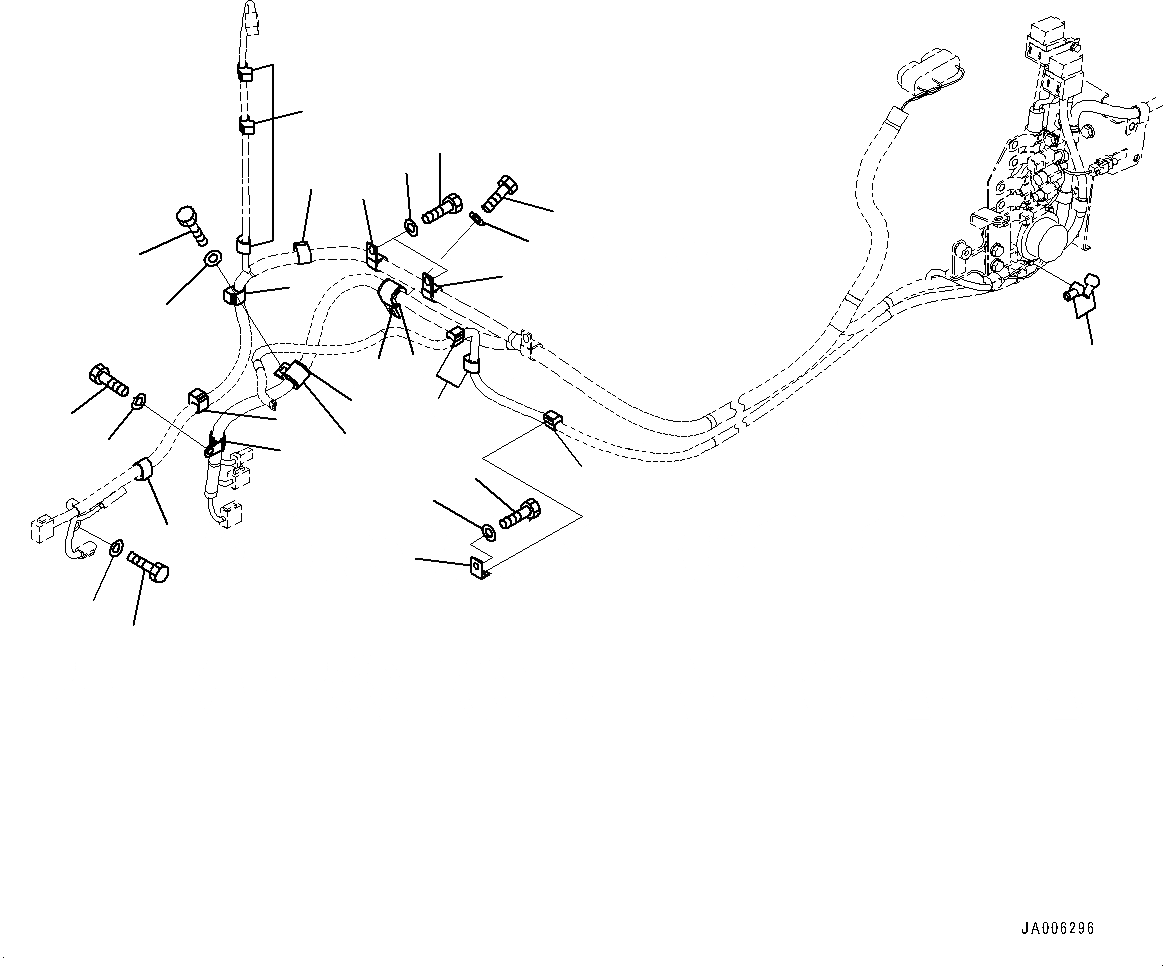 JA006296