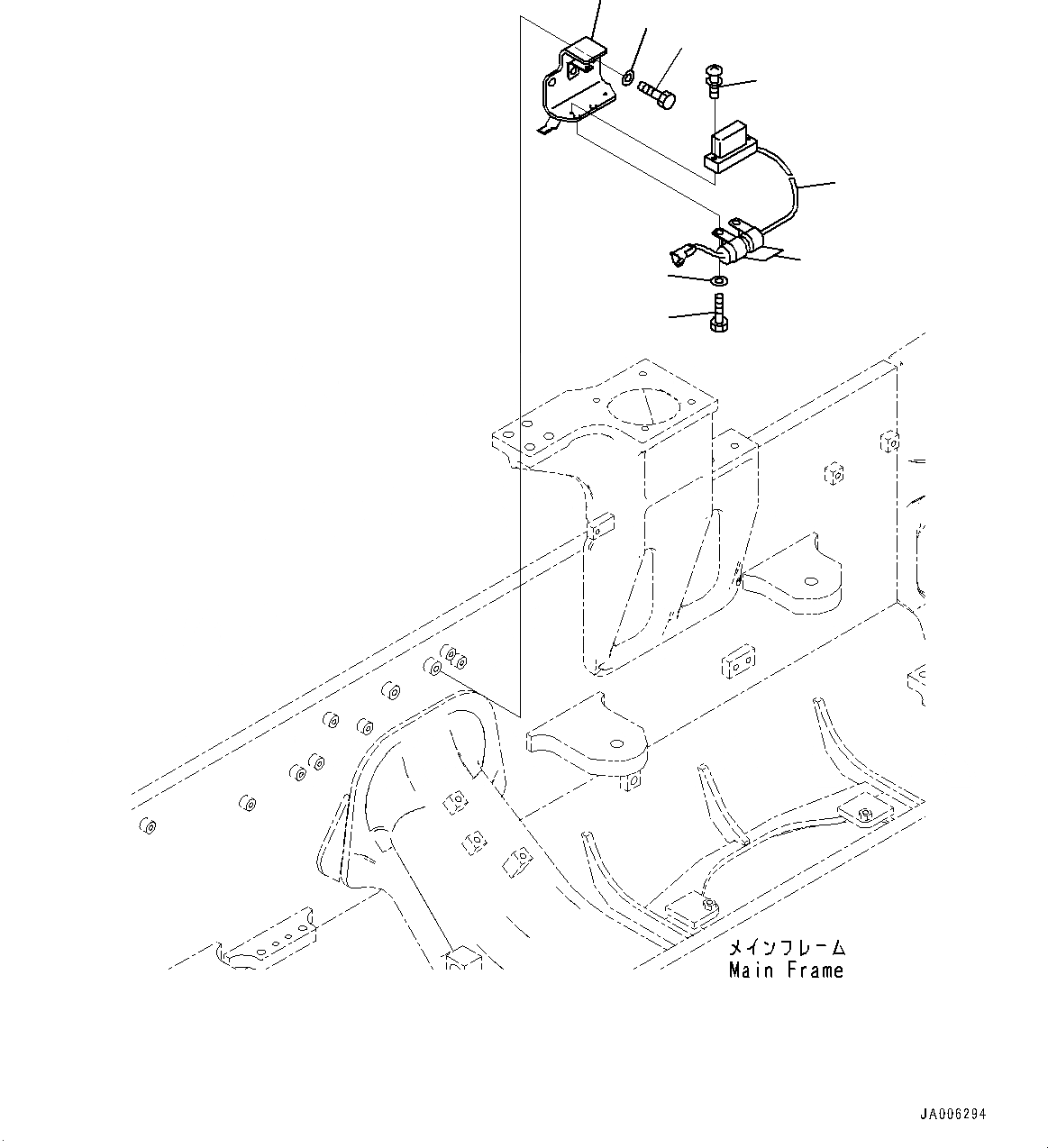 メインフレーム
Main Frame

JA006294