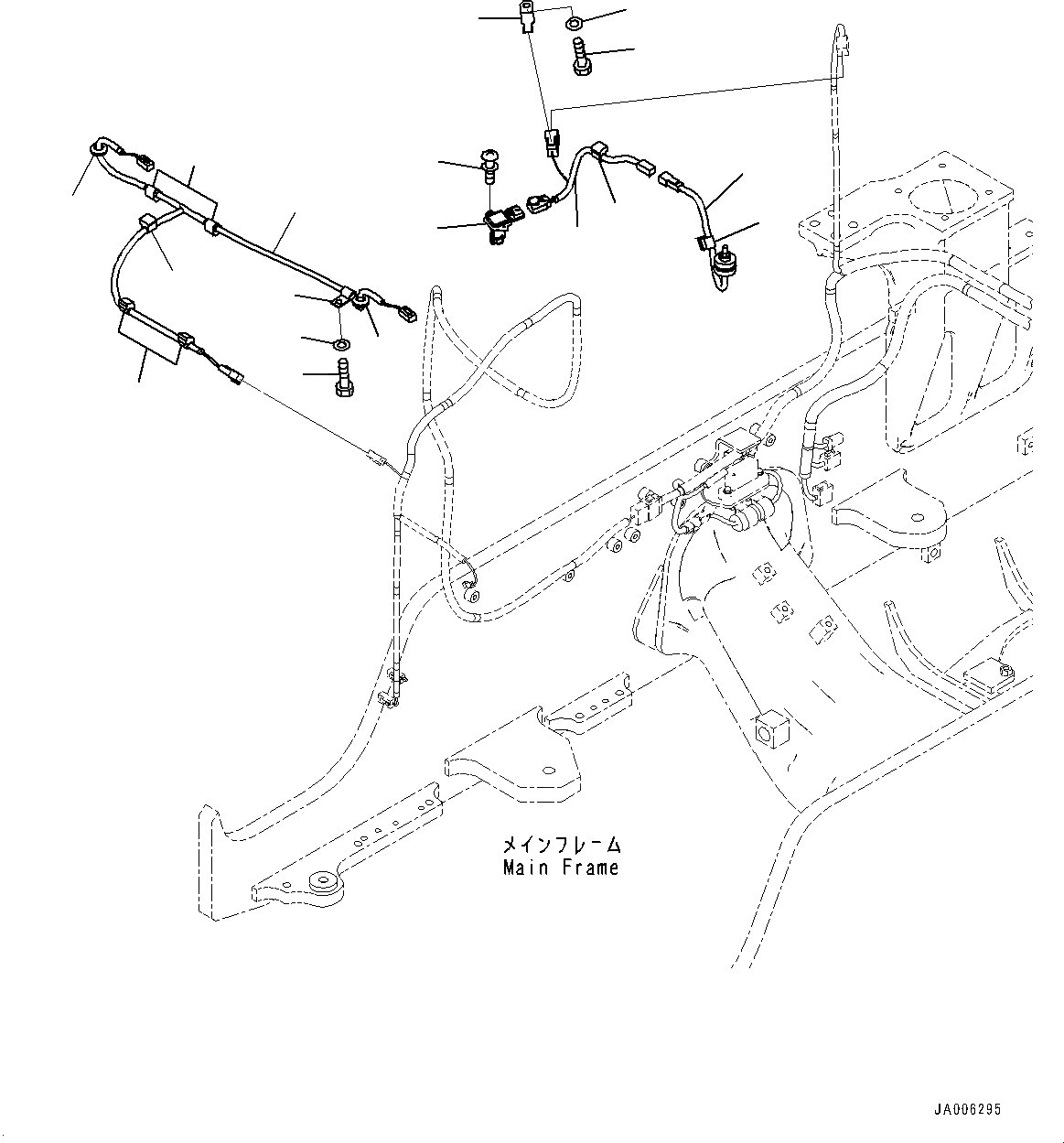 メインフレーム
Main Frame

JA006295