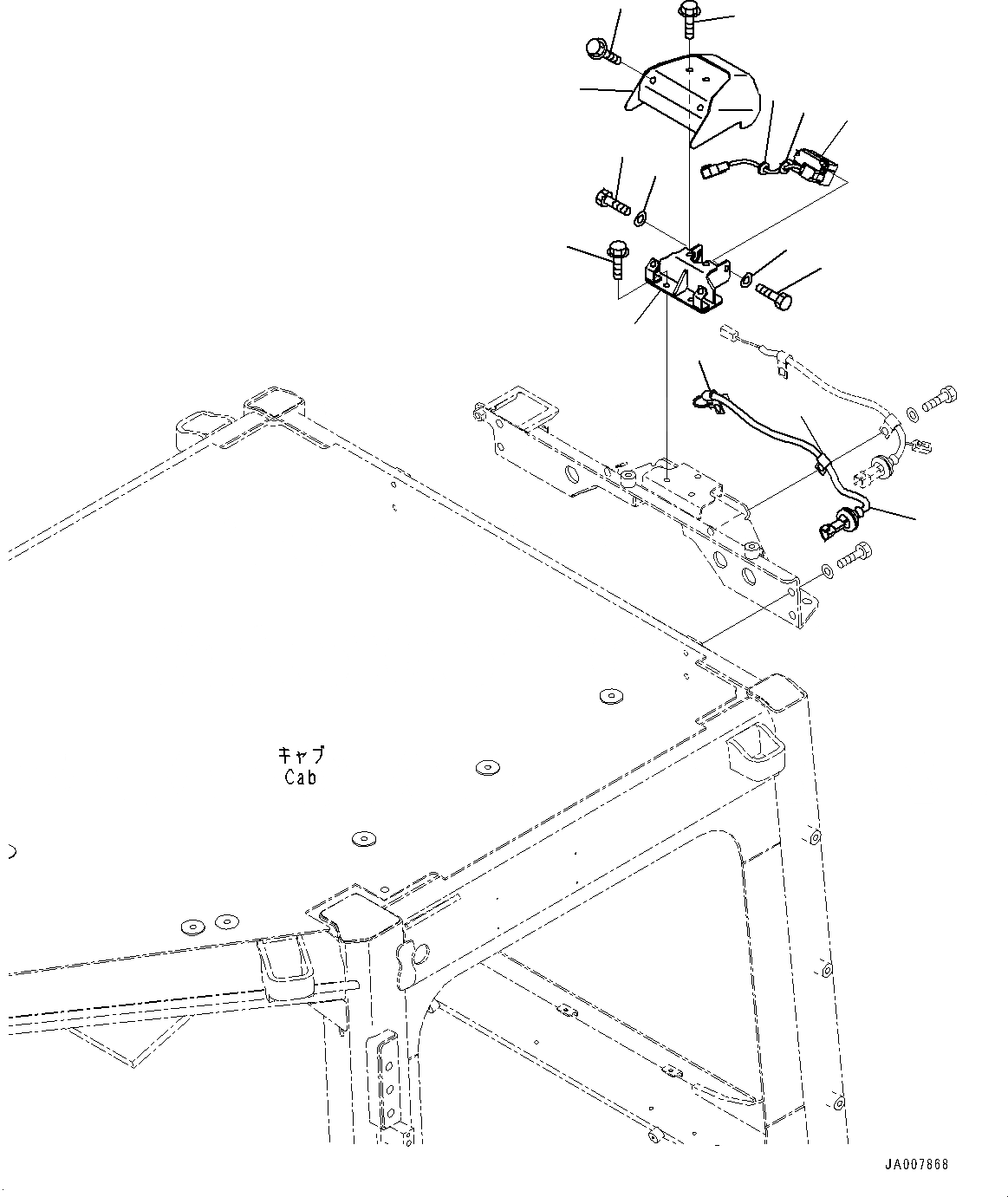 キャブ
Cab

JA007868