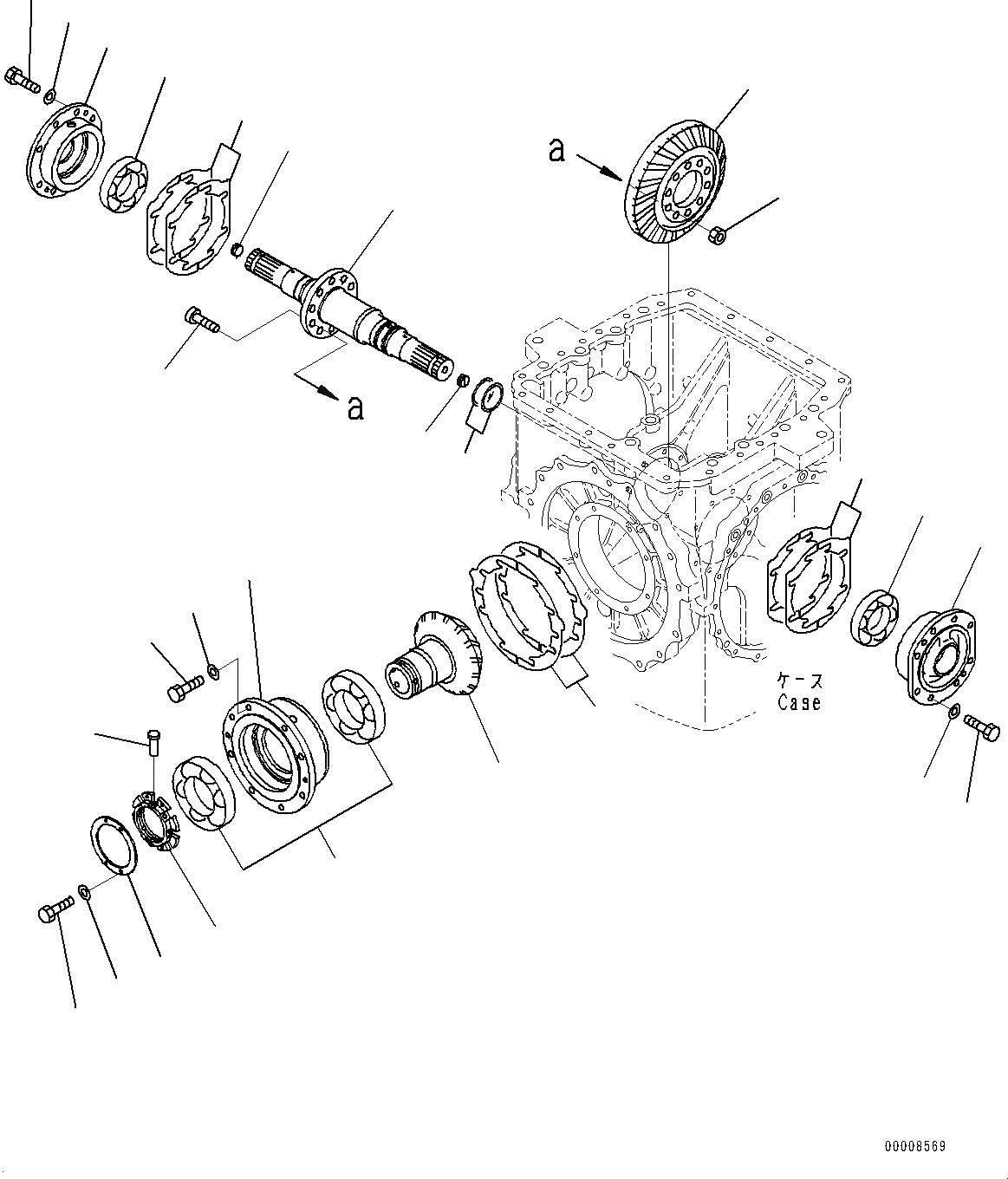 a

a

ケース
Case

00008569