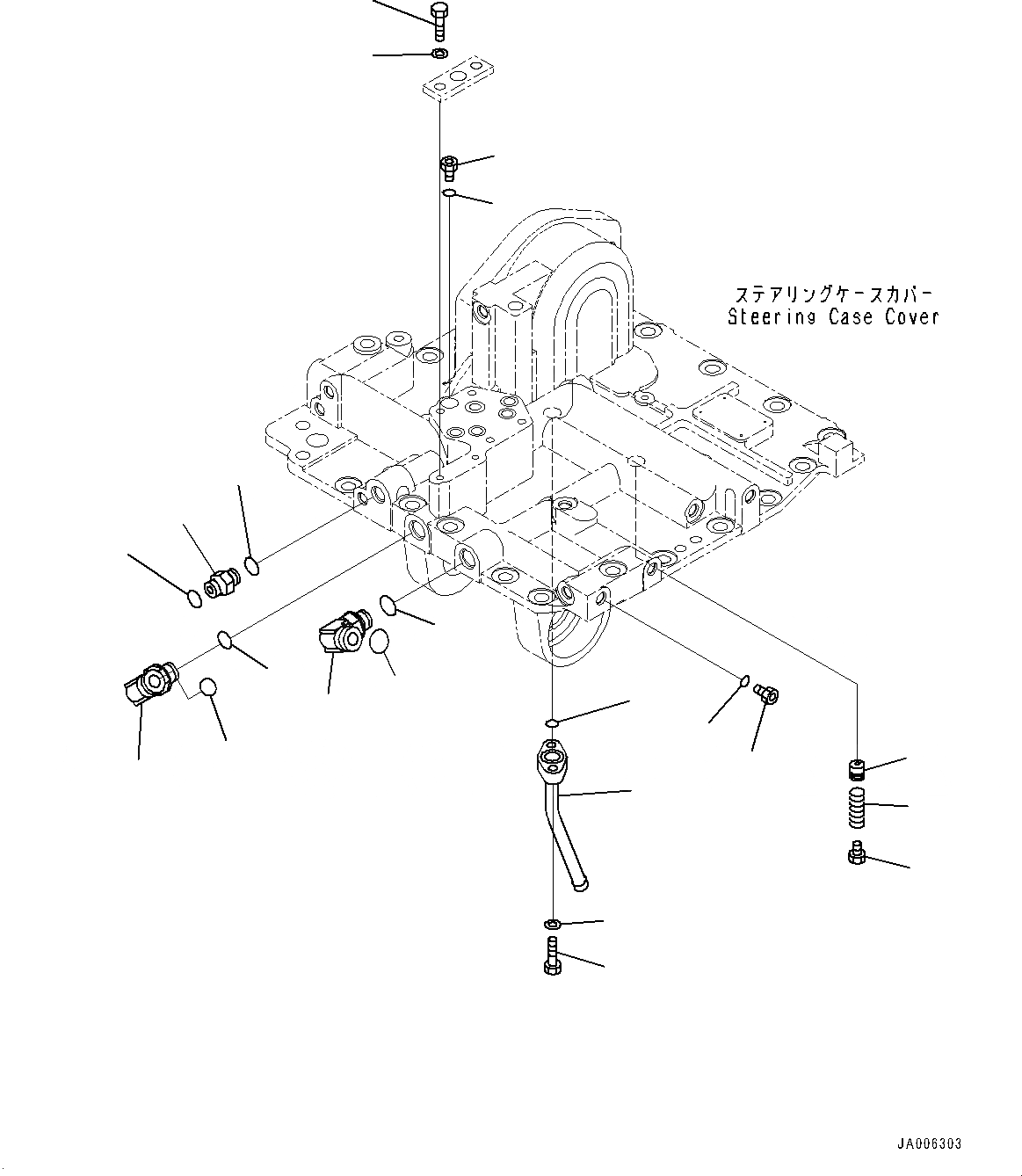 ステアリングケースカバー
Steering Case Cover

JA006303