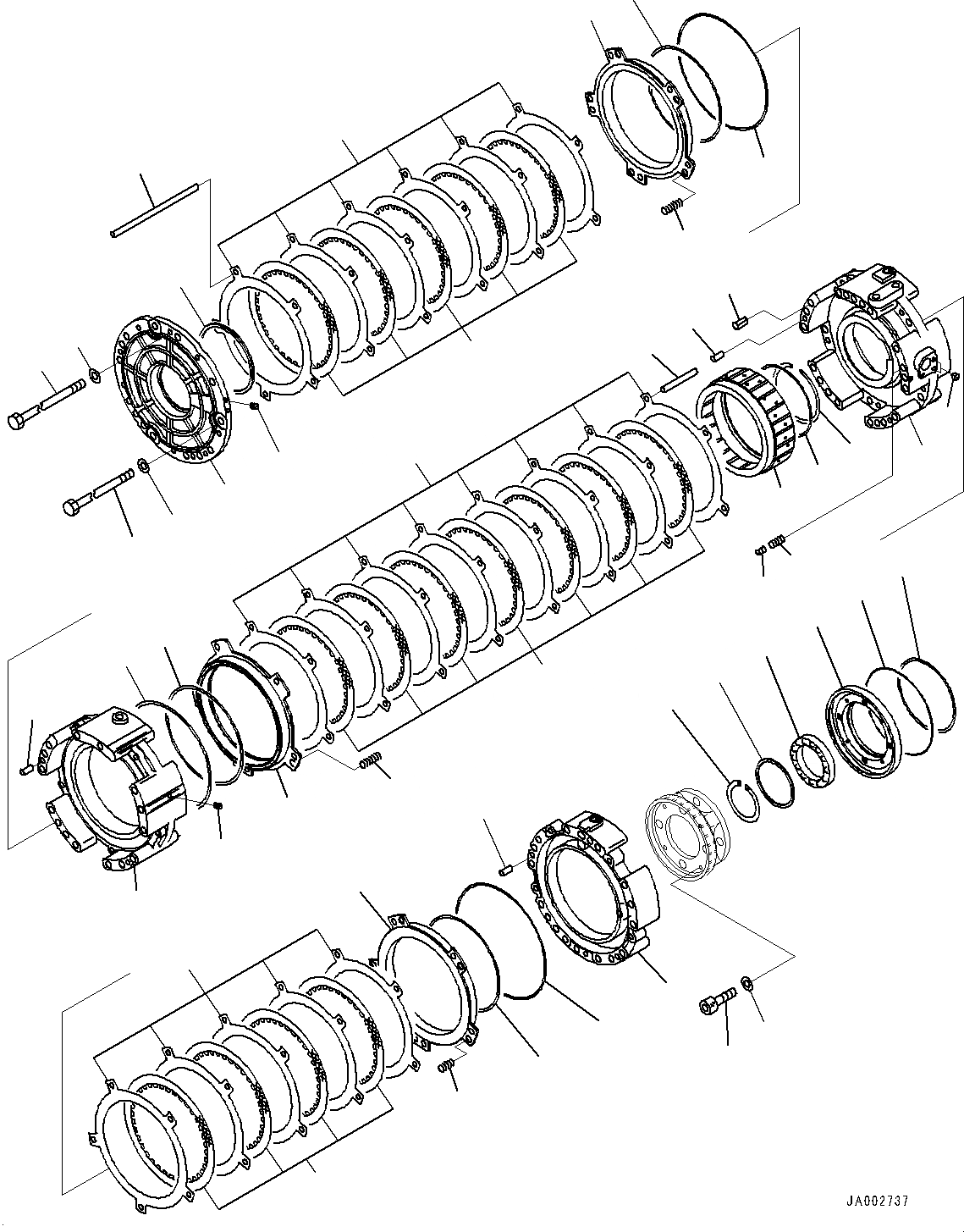 JA002737